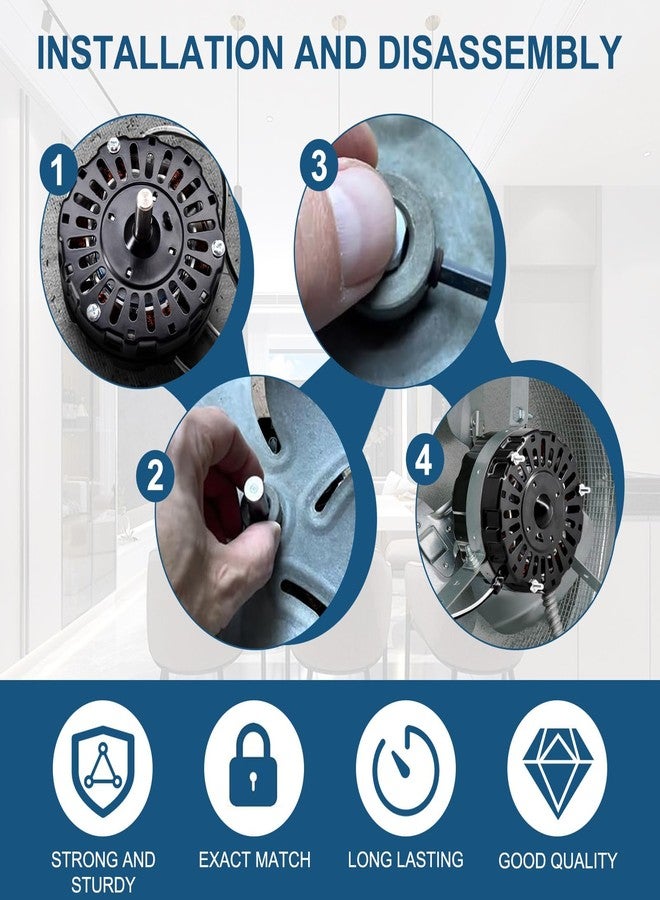 INSTALLATION AND DISASSEMBLY

1

3

2

4

STRONG AND STURDY

EXACT MATCH

LONG LASTING

GOOD QUALITY