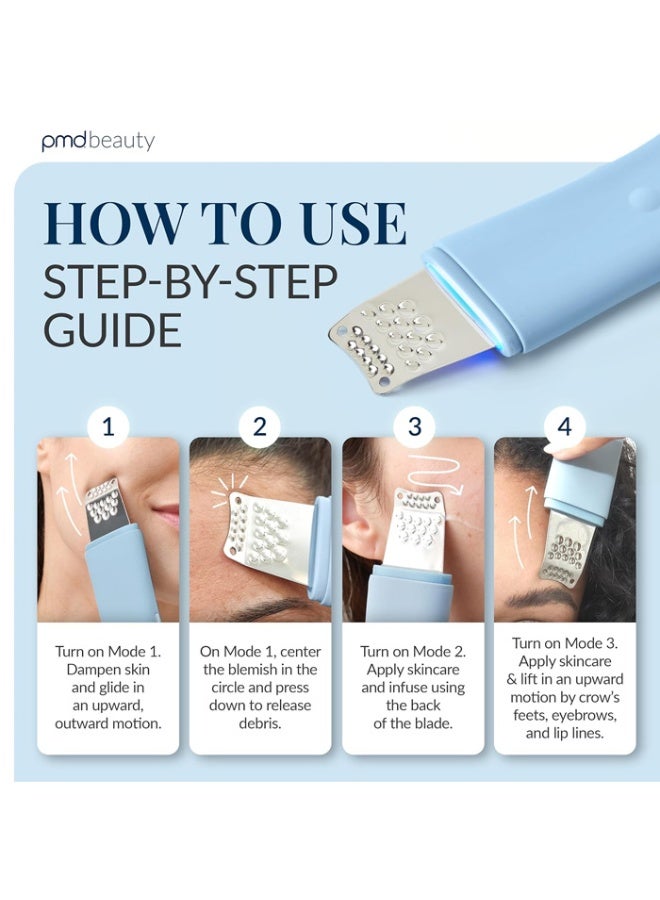 pmdbeauty

HOW TO USE
STEP-BY-STEP GUIDE

1
Turn on Mode 1. Dampen skin and glide in an upward, outward motion.

2
On Mode 1, center the blemish in the circle and press down to release debris.

3
Turn on Mode 2. Apply skincare and infuse using the back of the blade.

4
Turn on Mode 3. Apply skincare & lift in an upward motion by crow's feets, eyebrows, and lip lines.