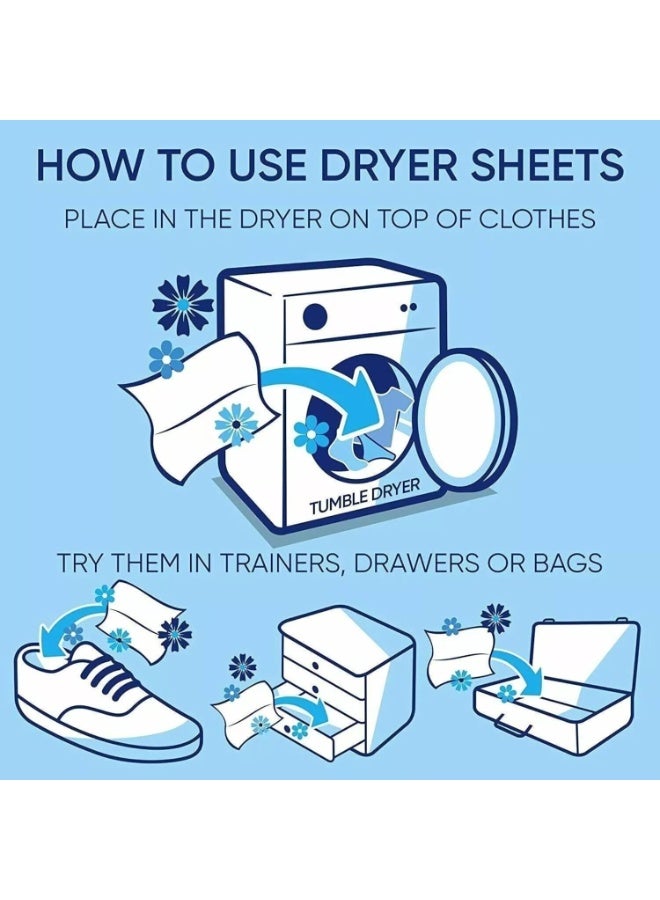 HOW TO USE DRYER SHEETS

PLACE IN THE DRYER ON TOP OF CLOTHES

TUMBLE DRYER

TRY THEM IN TRAINERS, DRAWERS OR BAGS