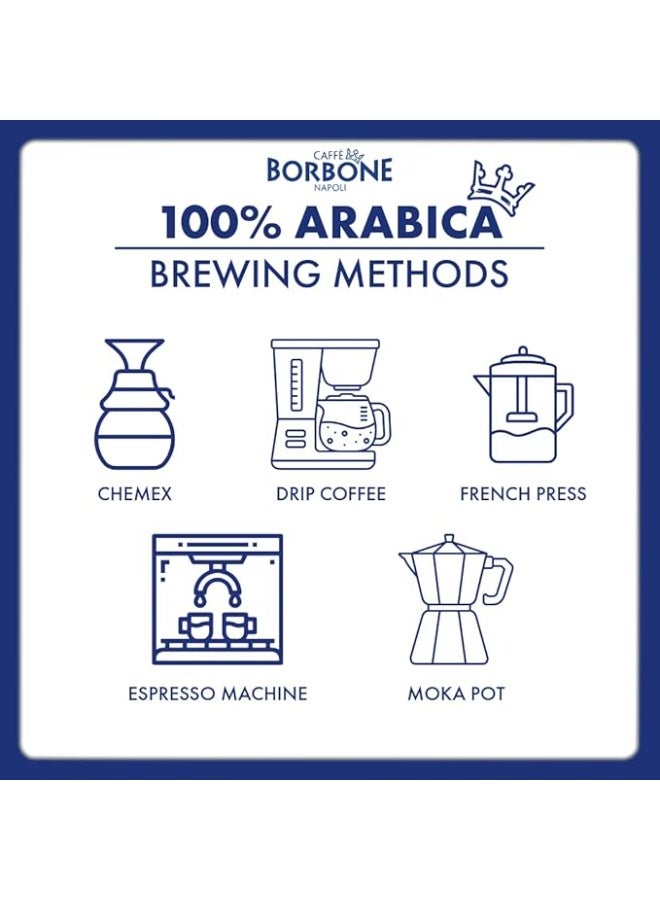 CAFFÈ
BORBONE
NAPOLI

100% ARABICA

BREWING METHODS

CHEMEX

DRIP COFFEE

FRENCH PRESS

ESPRESSO MACHINE

MOKA POT