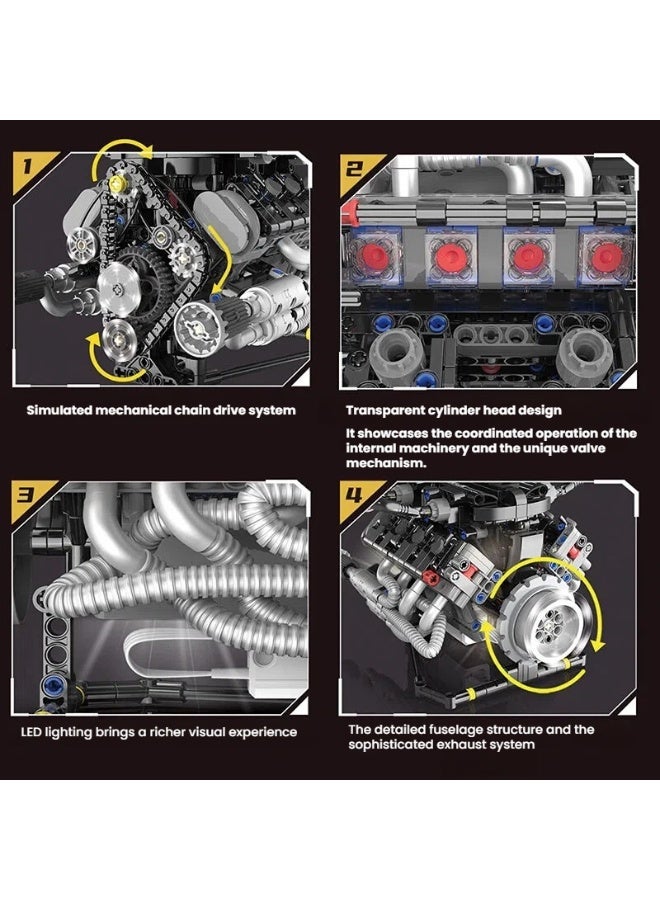 1

Simulated mechanical chain drive system

2

Transparent cylinder head design

It showcases the coordinated operation of the internal machinery and the unique valve mechanism.

3

LED lighting brings a richer visual experience

4

The detailed fuselage structure and the sophisticated exhaust system