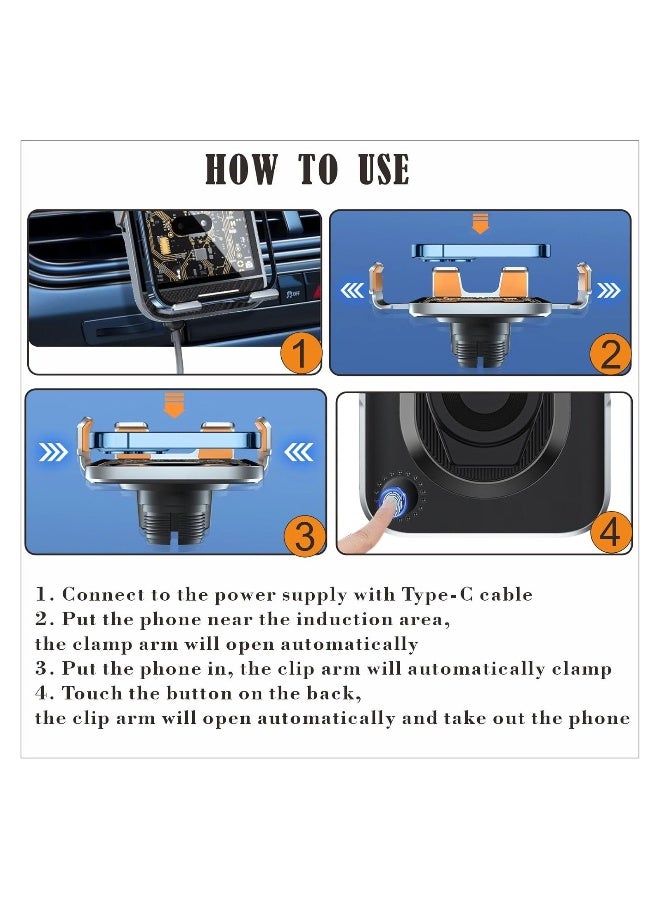 HOW TO USE

1

2

3

4

1. Connect to the power supply with Type-C cable
2. Put the phone near the induction area, the clamp arm will open automatically
3. Put the phone in, the clip arm will automatically clamp
4. Touch the button on the back, the clip arm will open automatically and take out the phone