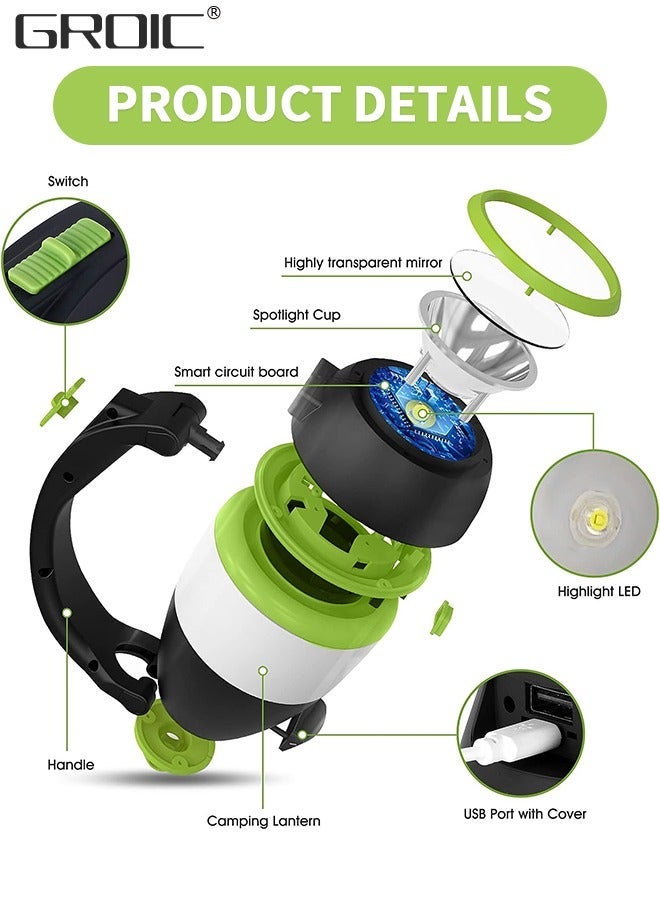 GROIC®

PRODUCT DETAILS

Switch

Highly transparent mirror

Spotlight Cup

Smart circuit board

Highlight LED

Handle

Camping Lantern

USB Port with Cover