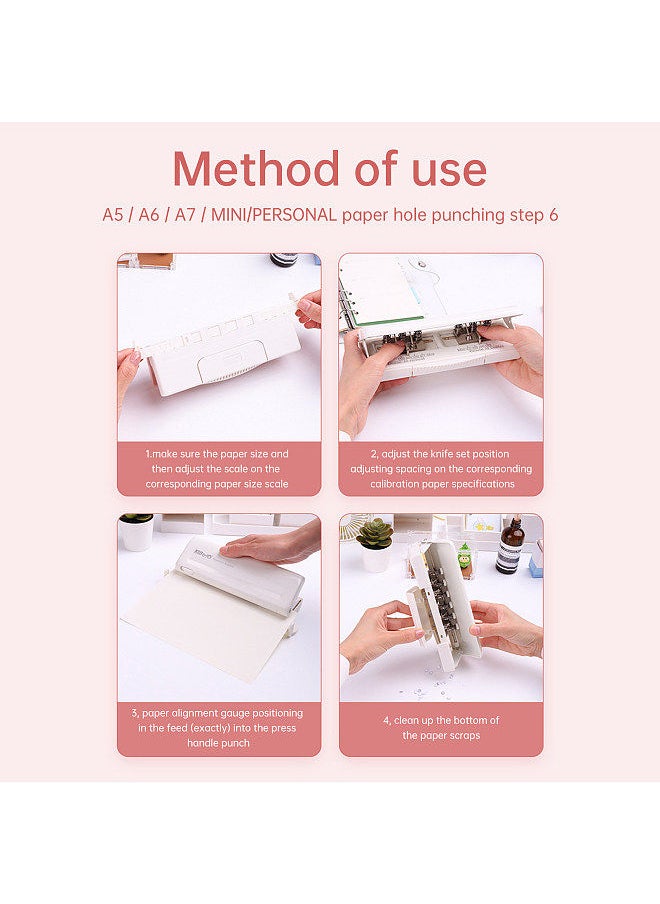 Method of use

A5 / A6 / A7 / MINI/PERSONAL paper hole punching step 6

1.make sure the paper size and then adjust the scale on the corresponding paper size scale

2, adjust the knife set position adjusting spacing on the corresponding calibration paper specifications

3, paper alignment gauge positioning in the feed (exactly) into the press handle punch

4, clean up the bottom of the paper scraps