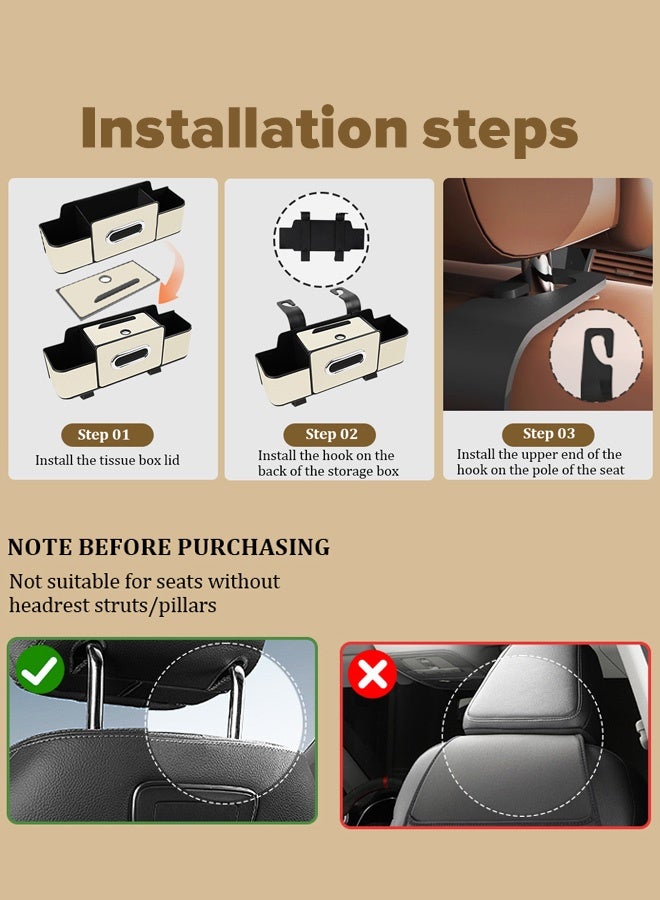 Installation steps

Step 01
Install the tissue box lid

Step 02
Install the hook on the back of the storage box

Step 03
Install the upper end of the hook on the pole of the seat

NOTE BEFORE PURCHASING
Not suitable for seats without headrest struts/pillars