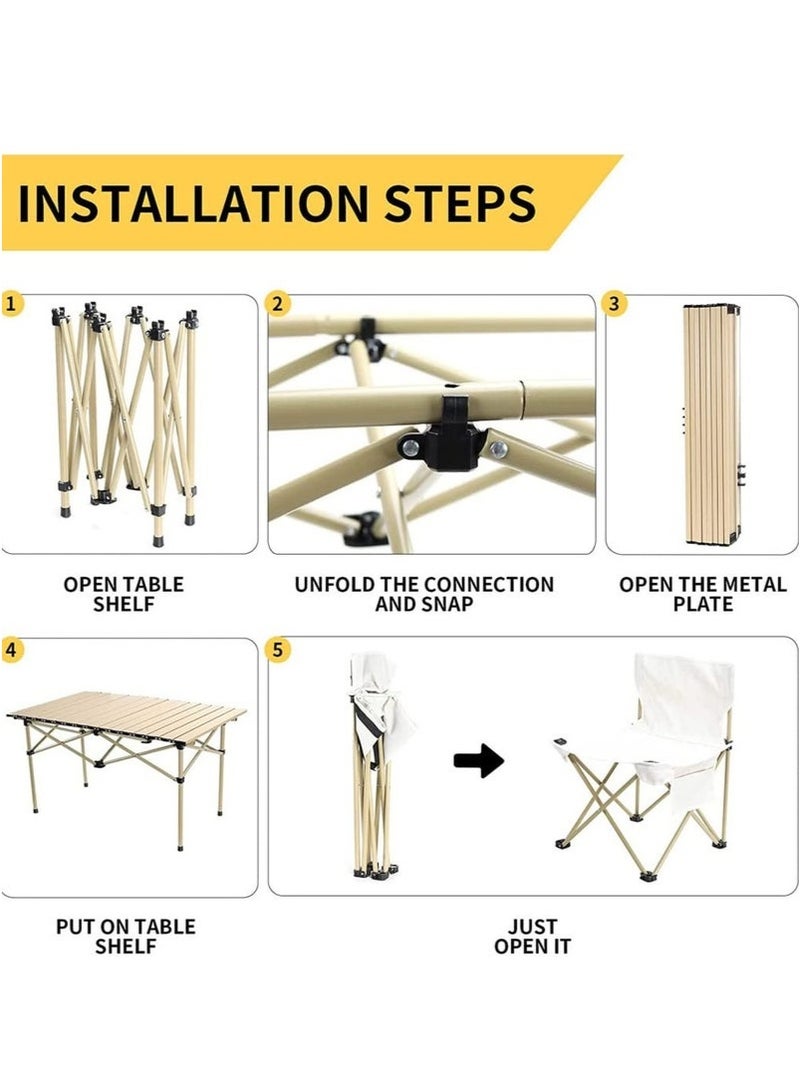 INSTALLATION STEPS

1

OPEN TABLE SHELF

2

UNFOLD THE CONNECTION AND SNAP

3

OPEN THE METAL PLATE

4

PUT ON TABLE SHELF

5

JUST OPEN IT