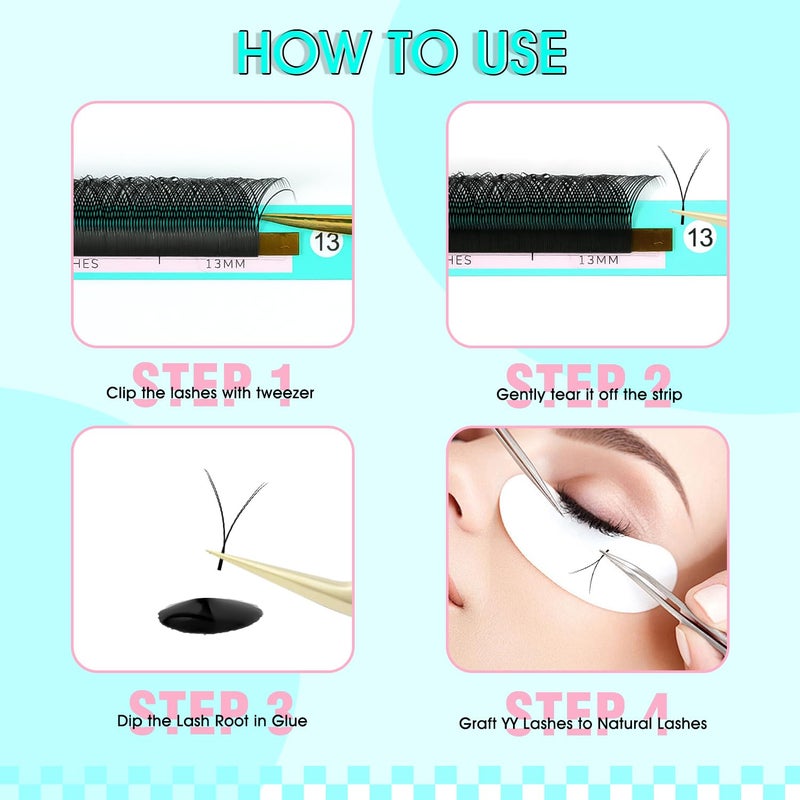 HOW TO USE

HES 13MM 13

STEP 1
Clip the lashes with tweezer

HES 13MM 13

STEP 2
Gently tear it off the strip

STEP 3
Dip the Lash Root in Glue

STEP 4
Graft YY Lashes to Natural Lashes