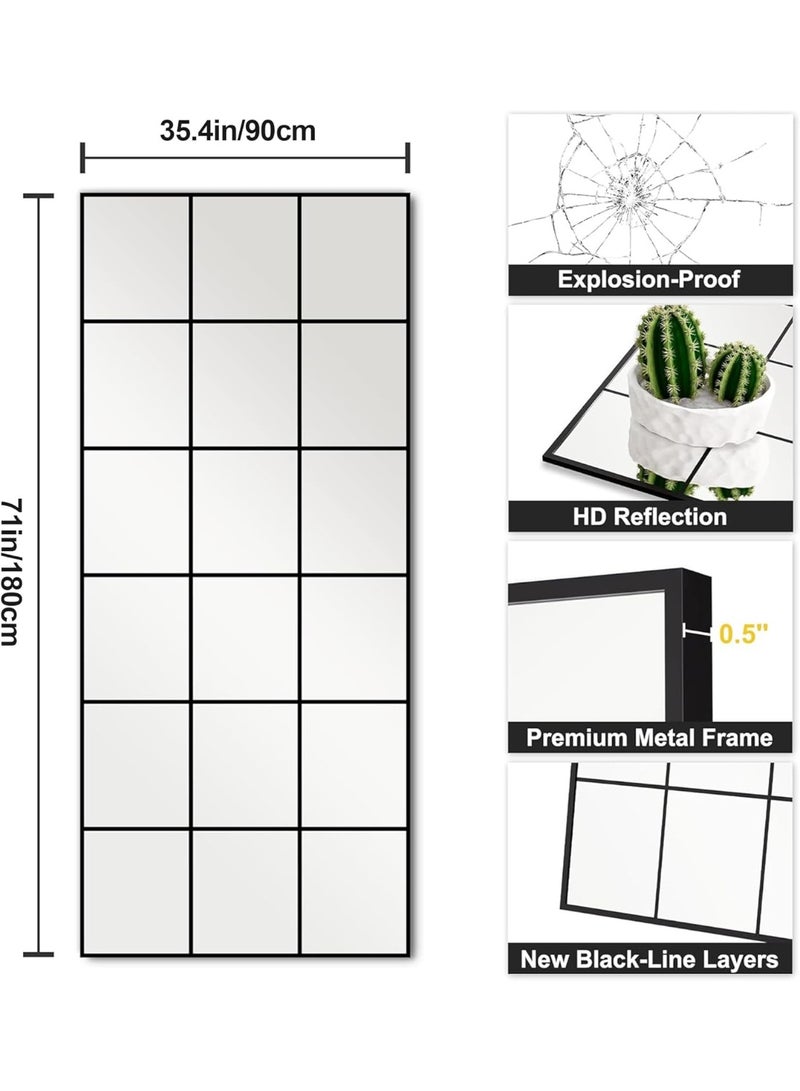 35.4in/90cm

71in/180cm

Explosion-Proof

HD Reflection

0.5"

Premium Metal Frame

New Black-Line Layers