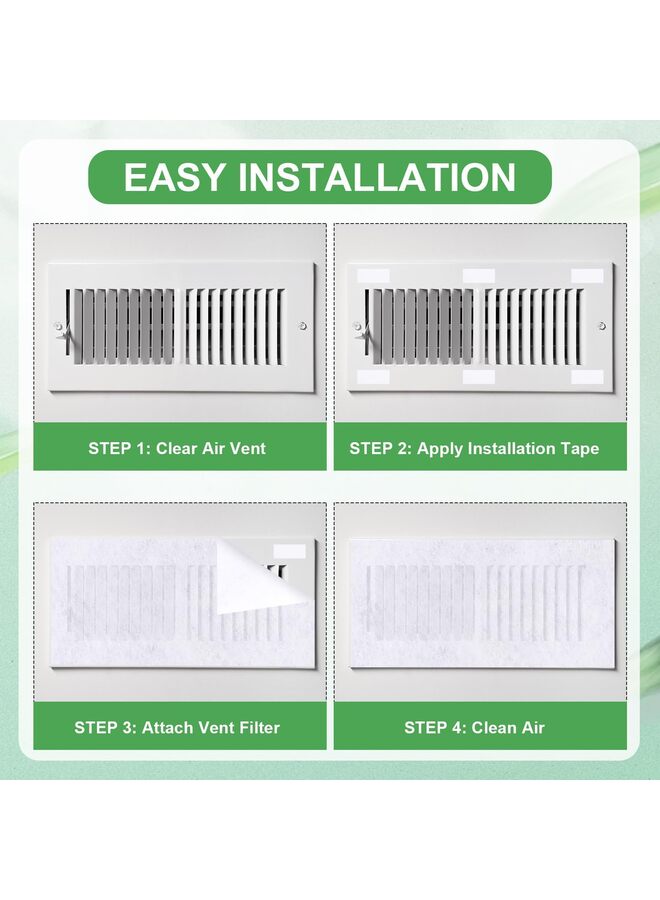 EASY INSTALLATION

STEP 1: Clear Air Vent

STEP 2: Apply Installation Tape

STEP 3: Attach Vent Filter

STEP 4: Clean Air