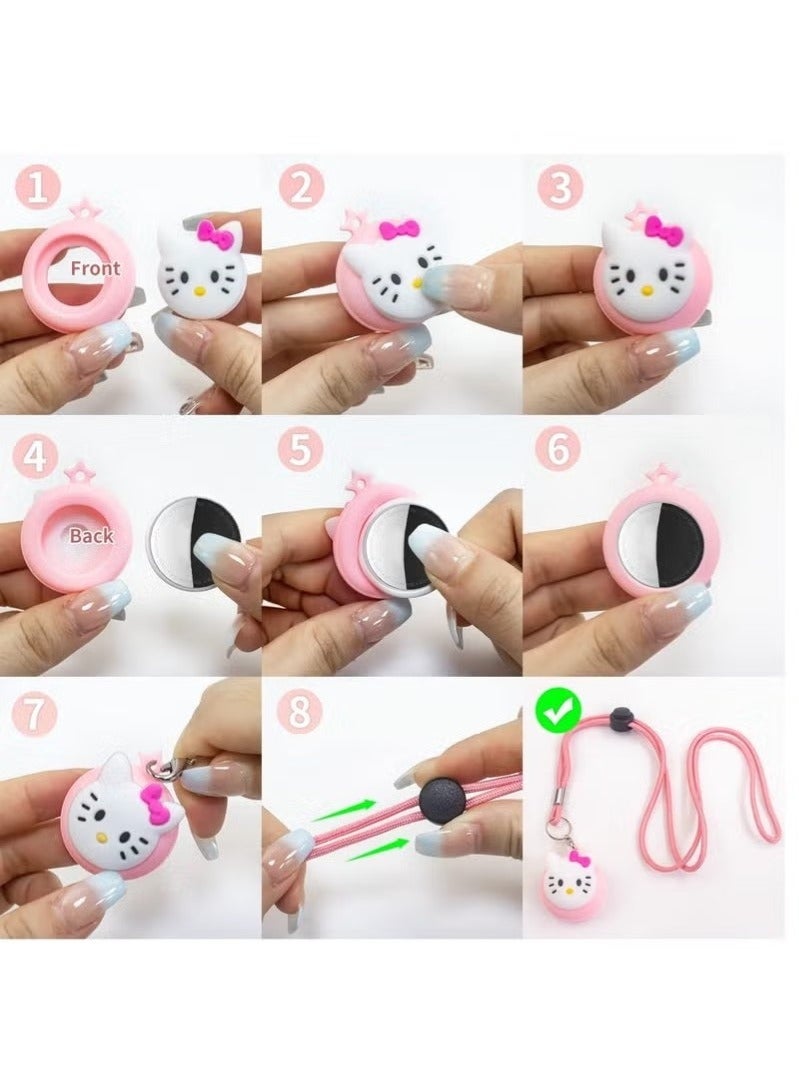 1
Front
2
3
4
Back
5
6
7
8