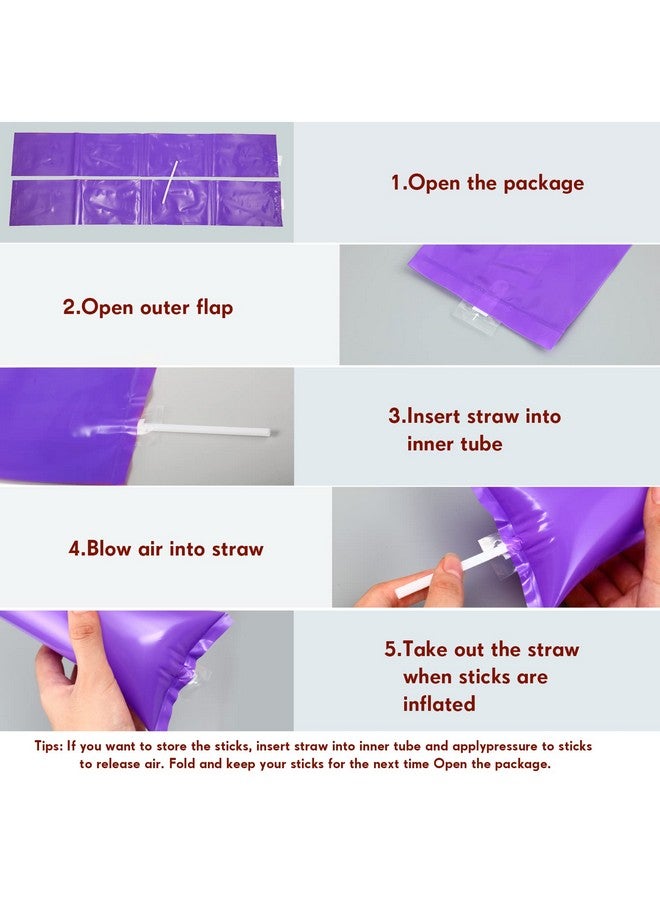 1.Open the package

2.Open outer flap

3.Insert straw into inner tube

4.Blow air into straw

5.Take out the straw when sticks are inflated

Tips: If you want to store the sticks, insert straw into inner tube and applypressure to sticks to release air. Fold and keep your sticks for the next time Open the package.