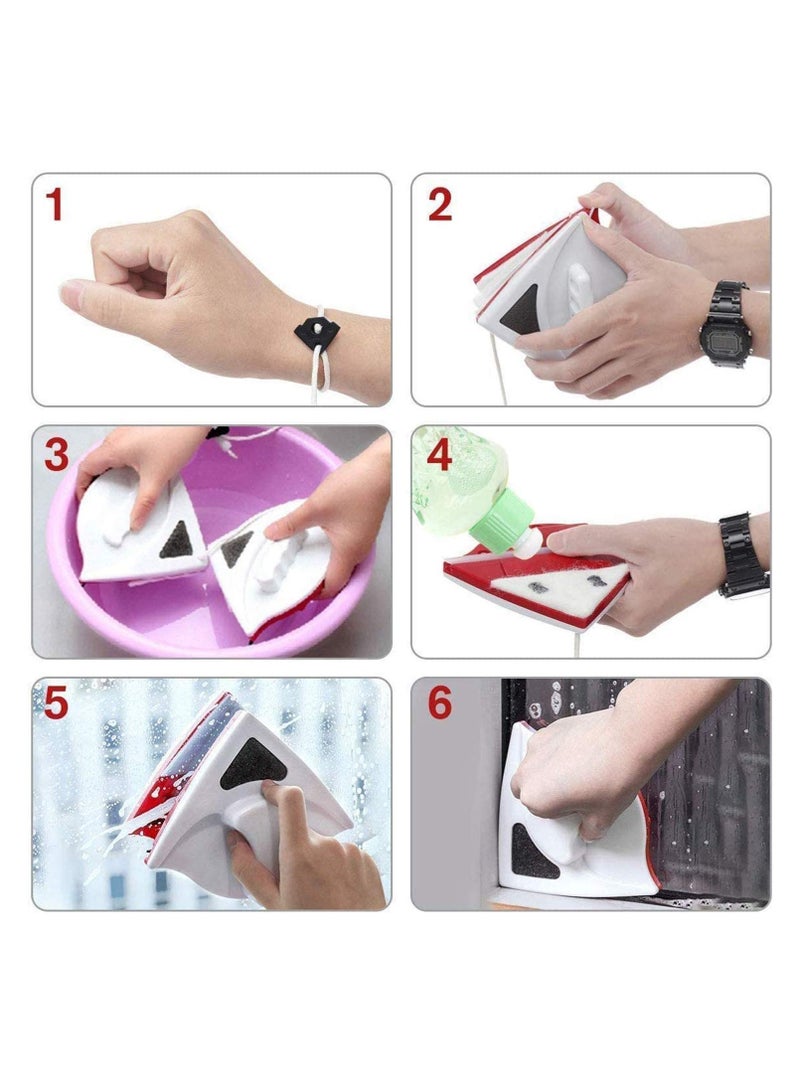 1

2

3

4

5

6