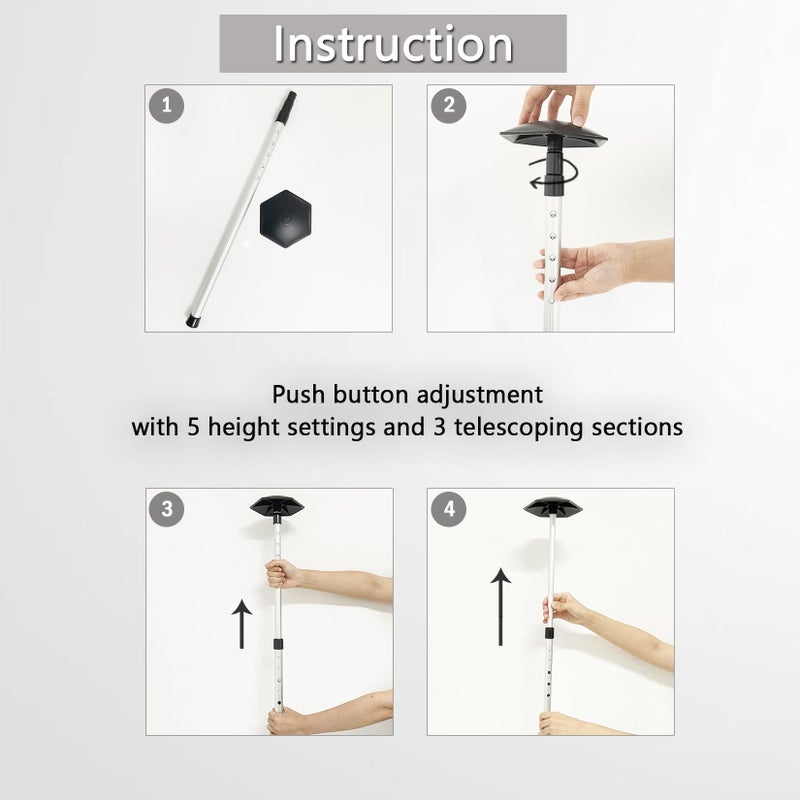 Instruction

1

2

Push button adjustment
with 5 height settings and 3 telescoping sections

3

4