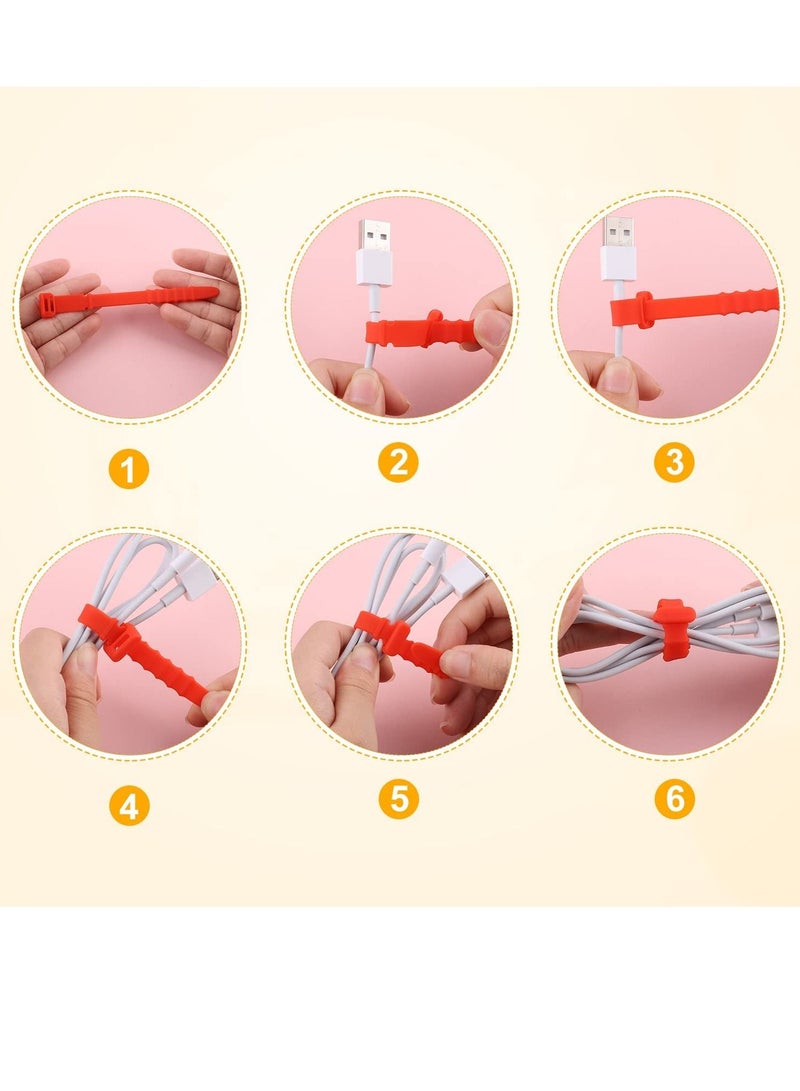 1

2

3

4

5

6