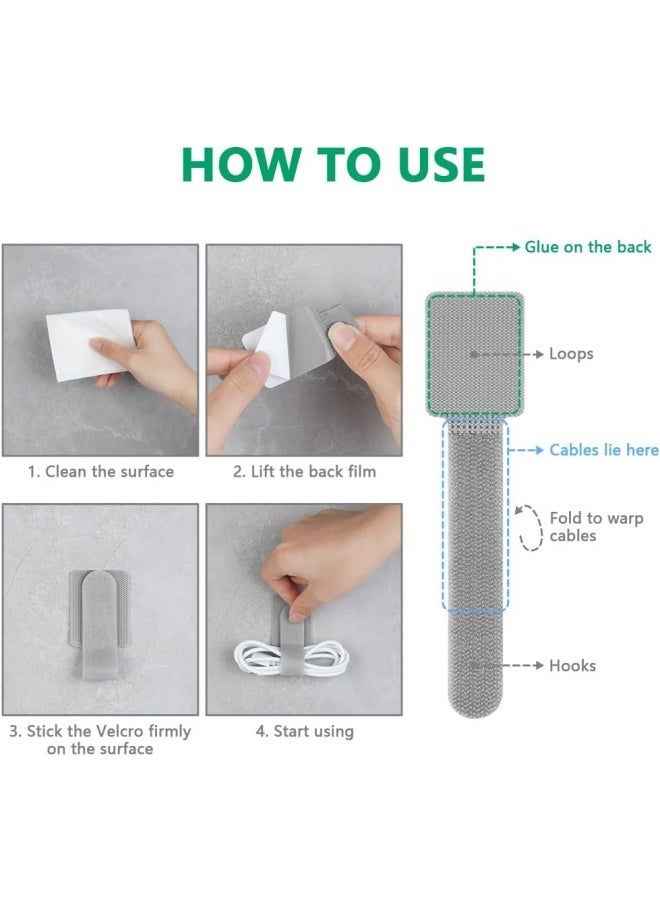 HOW TO USE

1. Clean the surface

2. Lift the back film

3. Stick the Velcro firmly on the surface

4. Start using

Glue on the back

Loops

Cables lie here

Fold to warp cables

Hooks