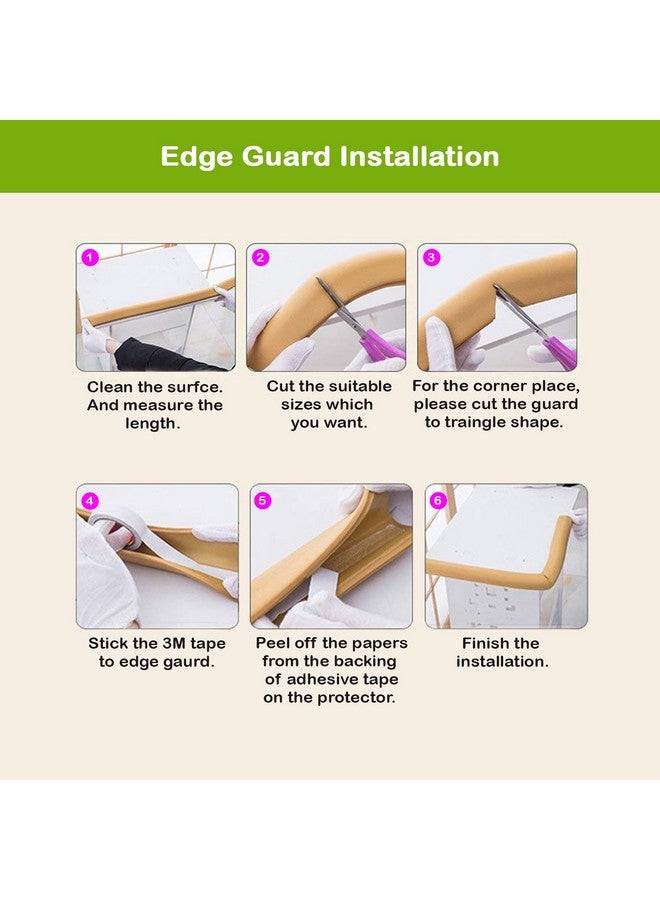 Edge Guard Installation

1

Clean the surfce. And measure the length.

2

Cut the suitable sizes which you want.

3

For the corner place, please cut the guard to traingle shape.

4

Stick the 3M tape to edge gaurd.

5

Peel off the papers from the backing of adhesive tape on the protector.

6

Finish the installation.