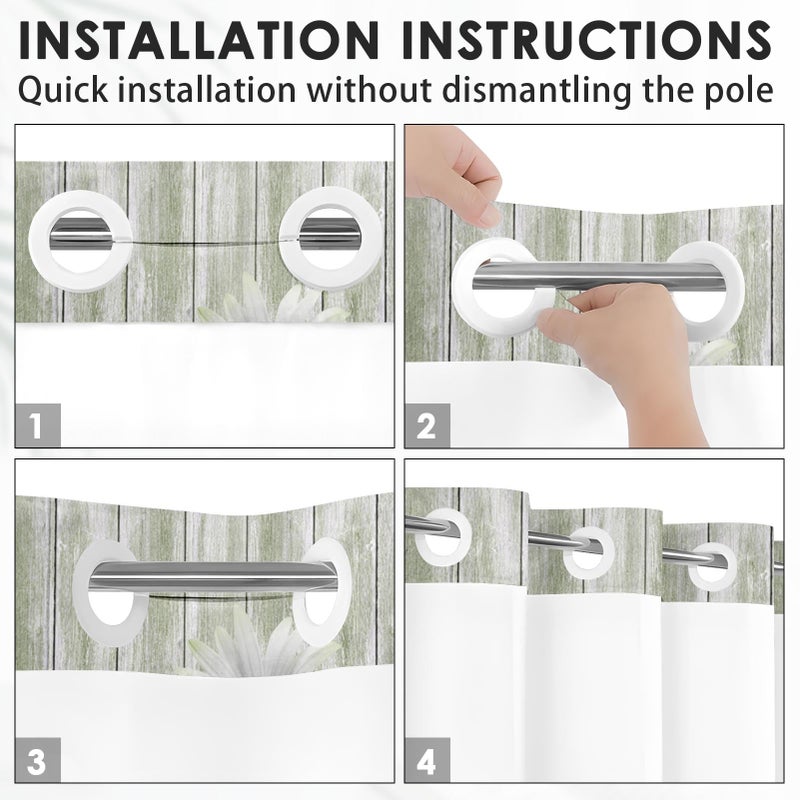 INSTALLATION INSTRUCTIONS

Quick installation without dismantling the pole

1

2

3

4