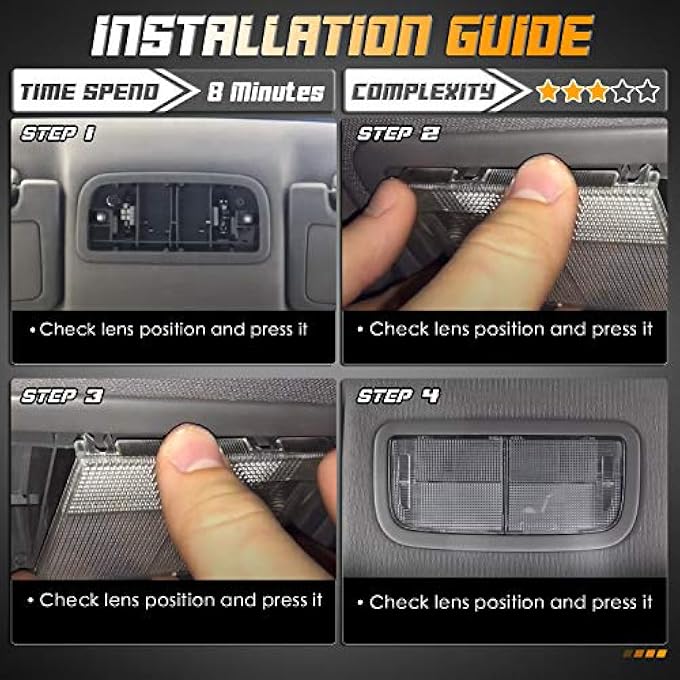 INSTALLATION GUIDE

TIME SPEND 8 Minutes

COMPLEXITY

STEP 1

• Check lens position and press it

STEP 2

• Check lens position and press it

STEP 3

• Check lens position and press it

STEP 4

• Check lens position and press it