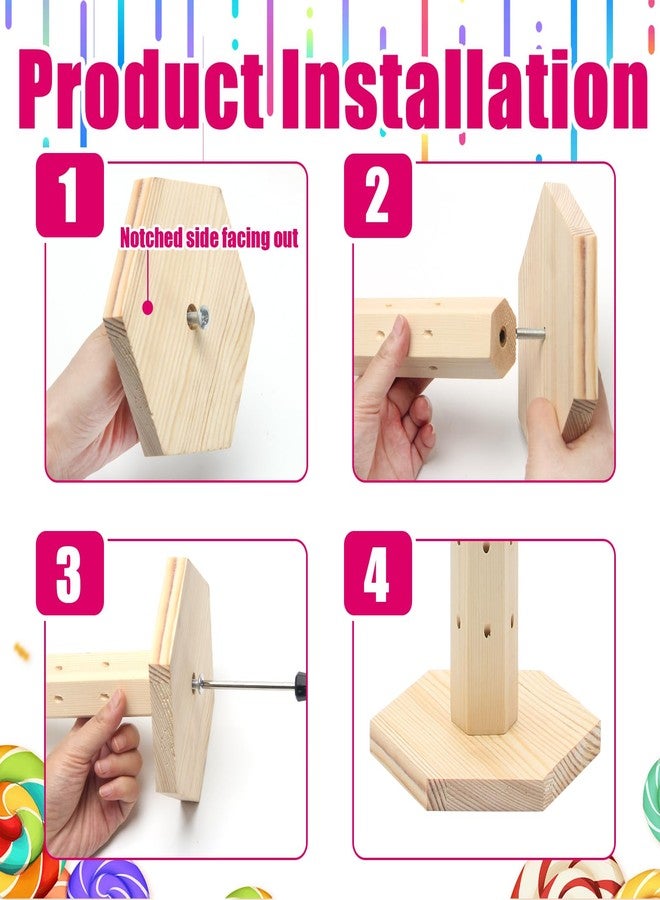 Product Installation

1

Notched side facing out

2

3

4