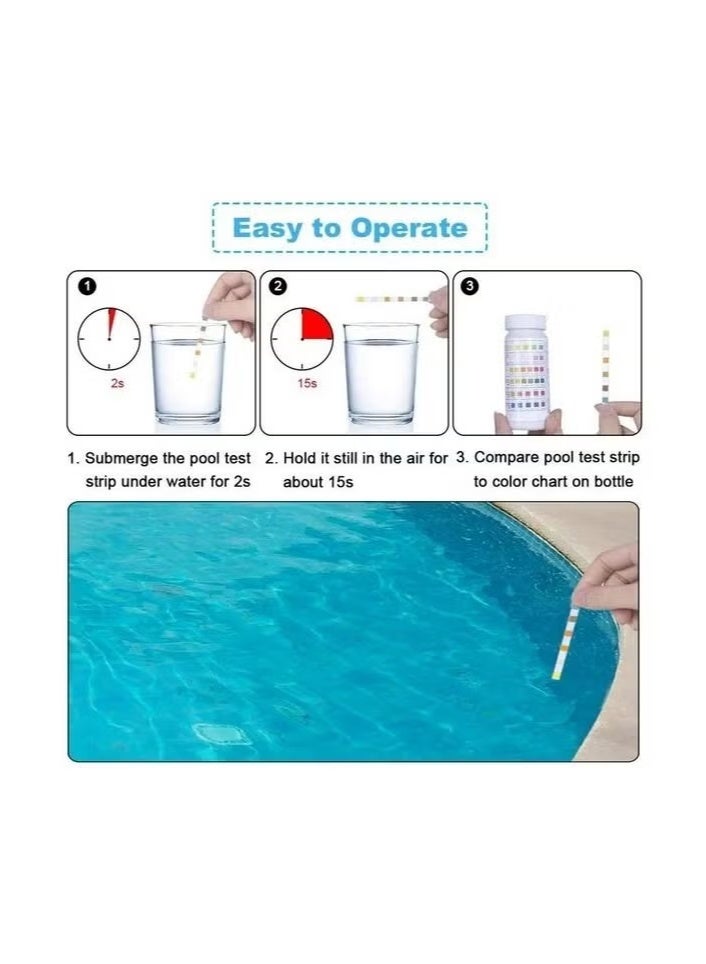 Easy to Operate

1

2s

2

15s

3

1. Submerge the pool test strip under water for 2s

2. Hold it still in the air for about 15s

3. Compare pool test strip to color chart on bottle