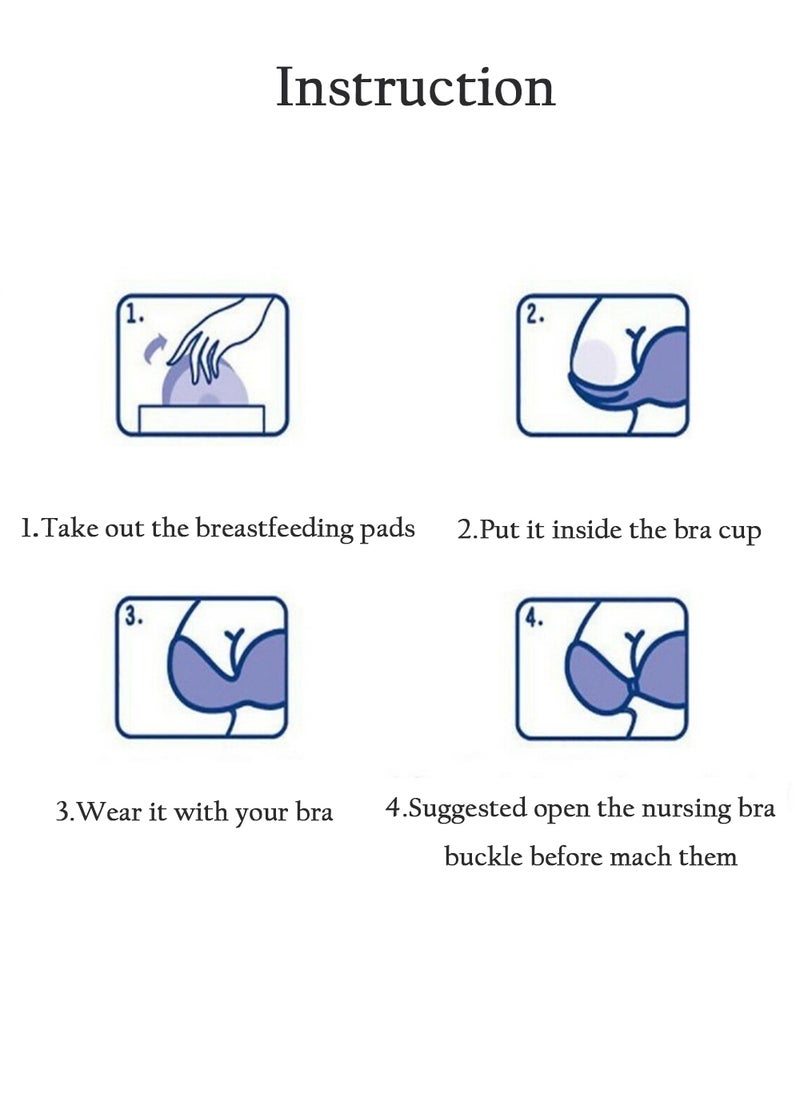 Instruction

1.

2.

1.Take out the breastfeeding pads

2.Put it inside the bra cup

3.

4.

3.Wear it with your bra

4.Suggested open the nursing bra buckle before mach them