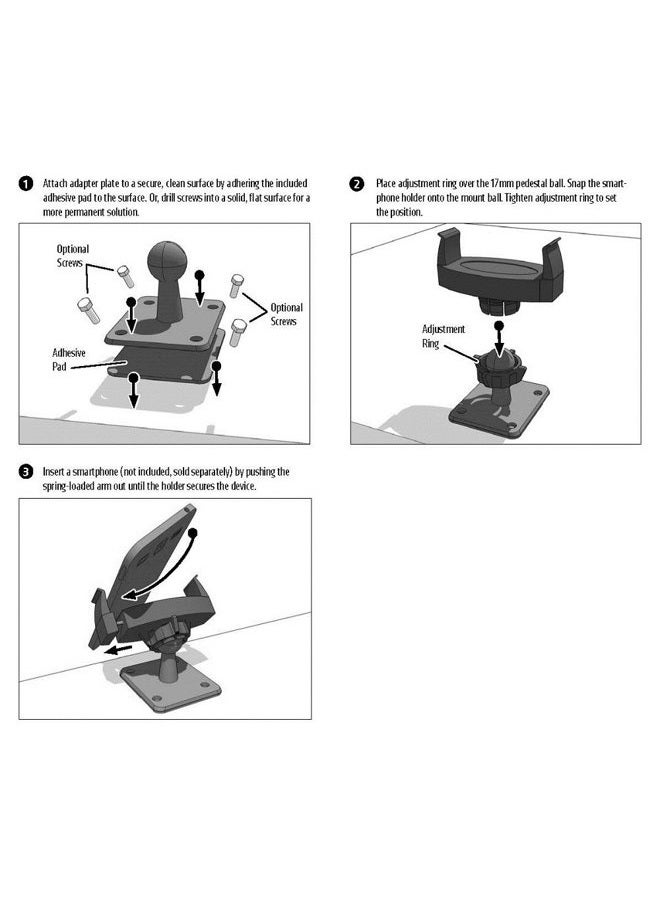 1 Attach adapter plate to a secure, clean surface by adhering the included adhesive pad to the surface. Or, drill screws into a solid, flat surface for a more permanent solution.

Optional Screws

Optional Screws

Adhesive Pad

2 Place adjustment ring over the 17mm pedestal ball. Snap the smartphone holder onto the mount ball. Tighten adjustment ring to set the position.

Adjustment Ring

3 Insert a smartphone (not included, sold separately) by pushing the spring-loaded arm out until the holder secures the device.