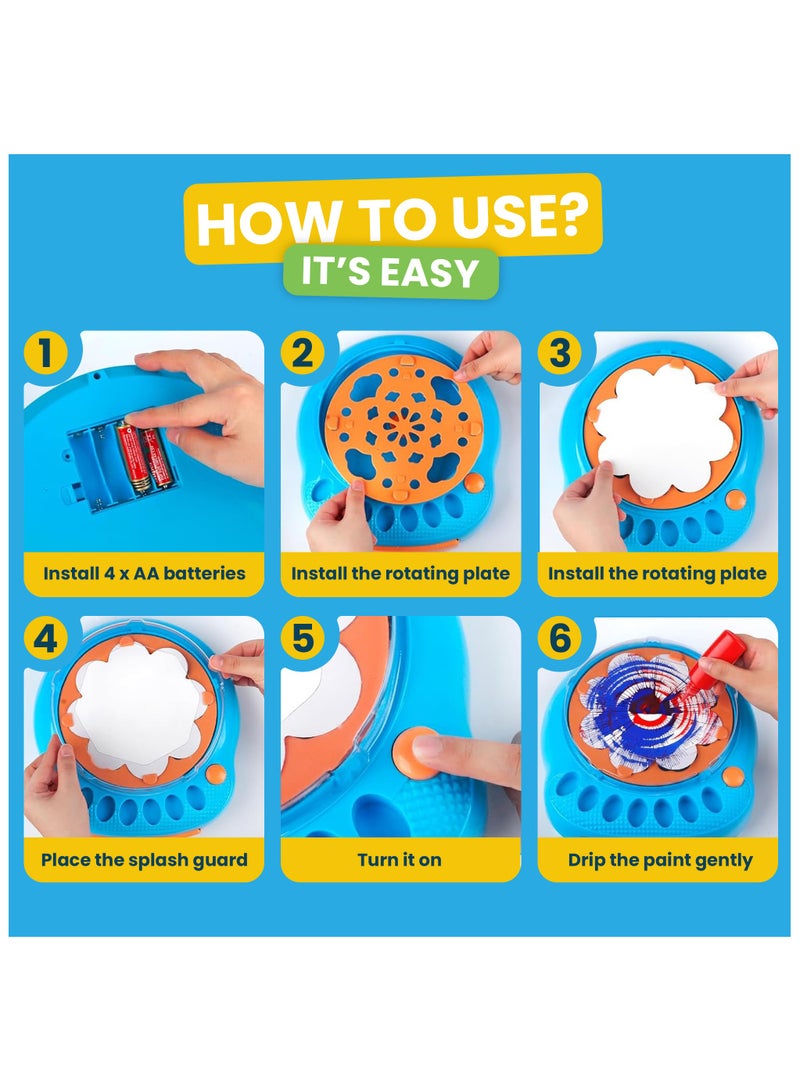 HOW TO USE?
IT'S EASY

1
Install 4 x AA batteries

2
Install the rotating plate

3
Install the rotating plate

4
Place the splash guard

5
Turn it on

6
Drip the paint gently