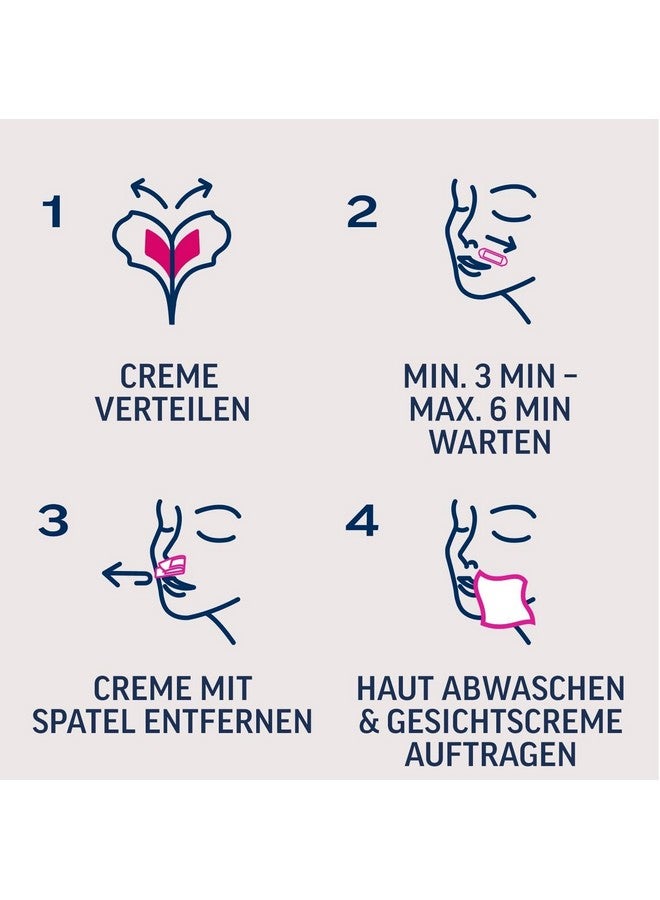 1

CREME VERTEILEN

2

MIN. 3 MIN – MAX. 6 MIN WARTEN

3

CREME MIT SPATEL ENTFERNEN

4

HAUT ABWASCHEN & GESICHTSCREME AUFTRAGEN