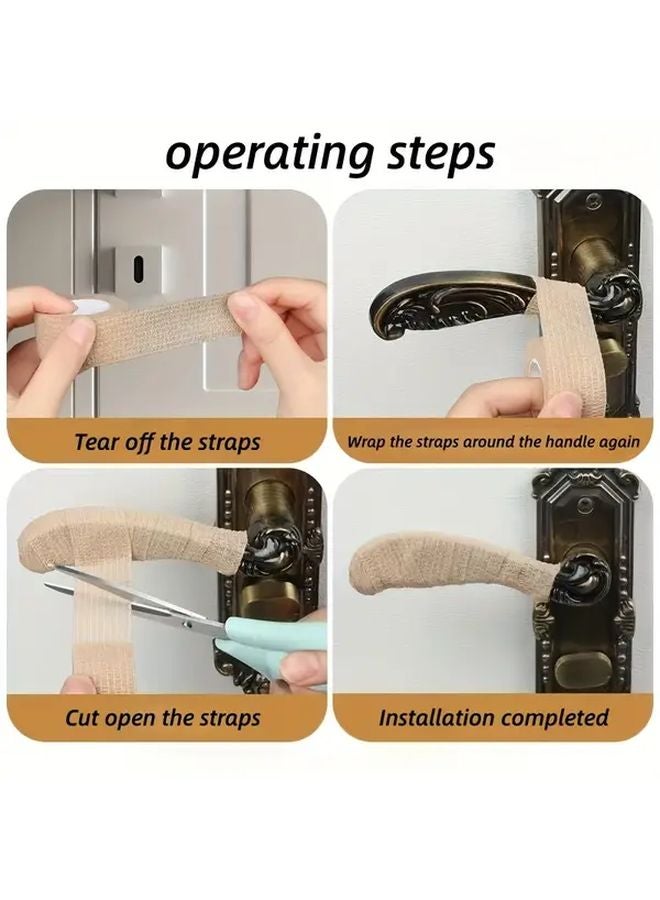 operating steps

Tear off the straps

Wrap the straps around the handle again

Cut open the straps

Installation completed