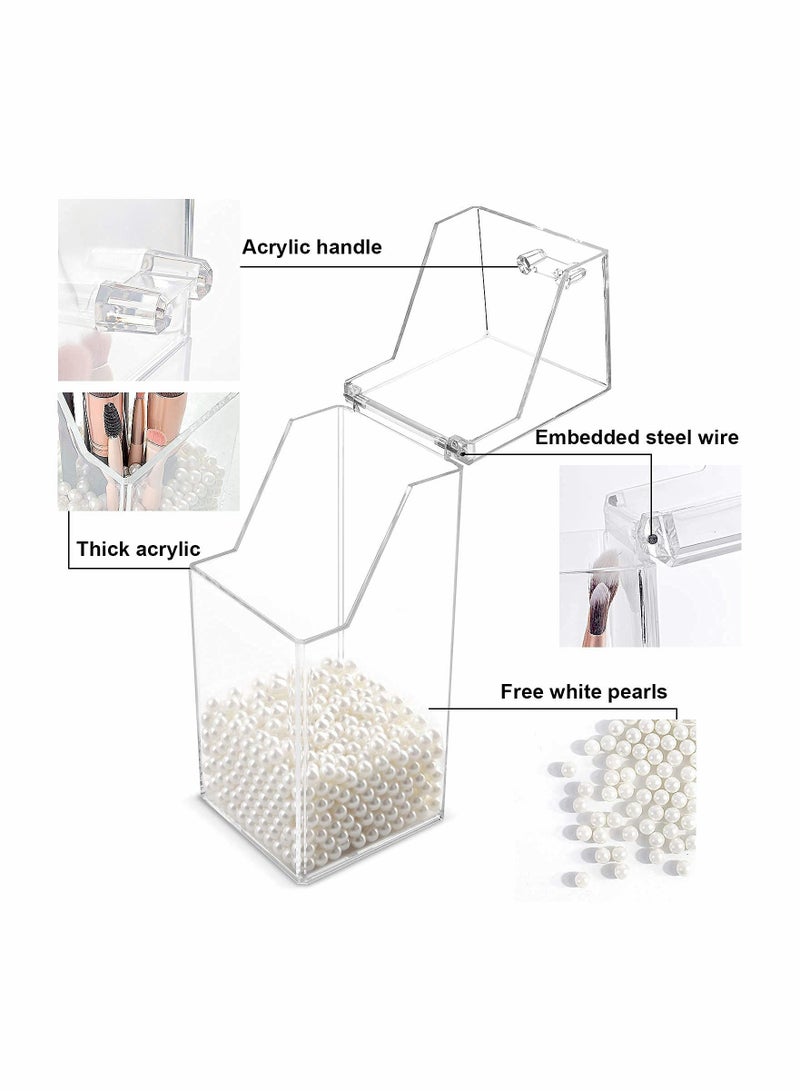 Acrylic handle

Embedded steel wire

Thick acrylic

Free white pearls