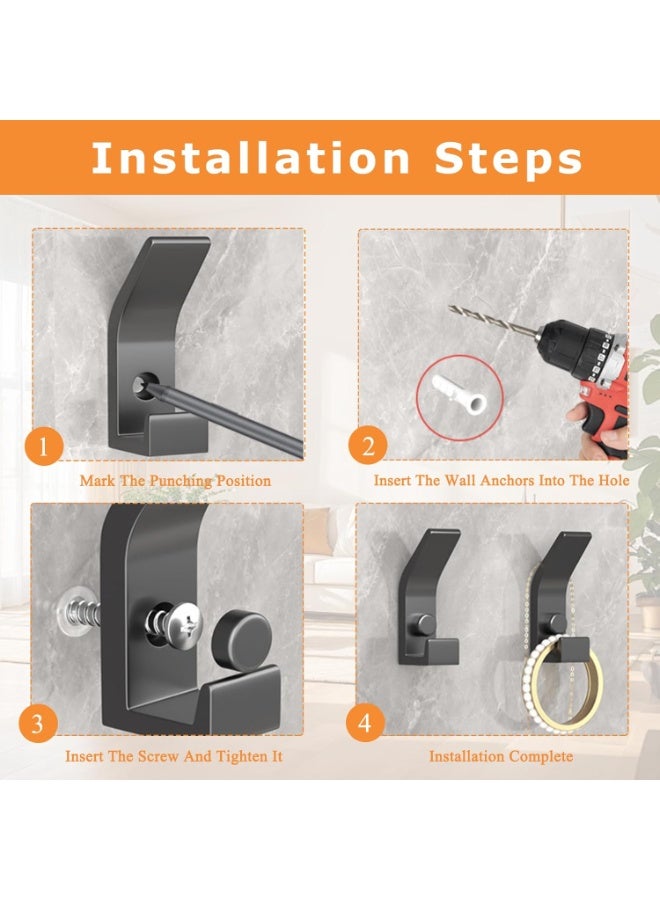 Installation Steps

1

Mark The Punching Position

2

Insert The Wall Anchors Into The Hole

3

Insert The Screw And Tighten It

4

Installation Complete