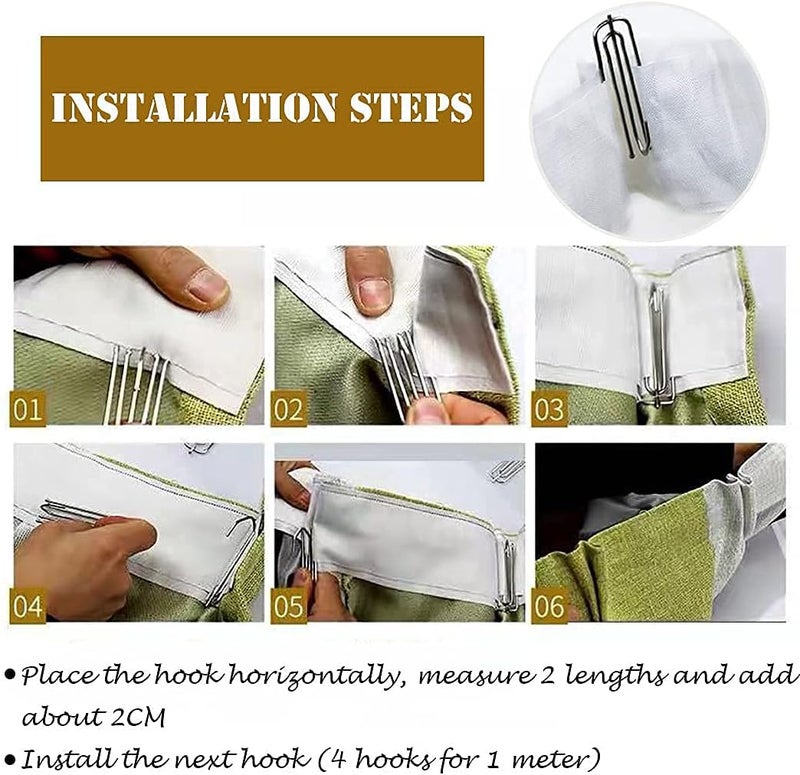 INSTALLATION STEPS

01

02

03

04

05

06

• Place the hook horizontally, measure 2 lengths and add about 2CM

• Install the next hook (4 hooks for 1 meter)