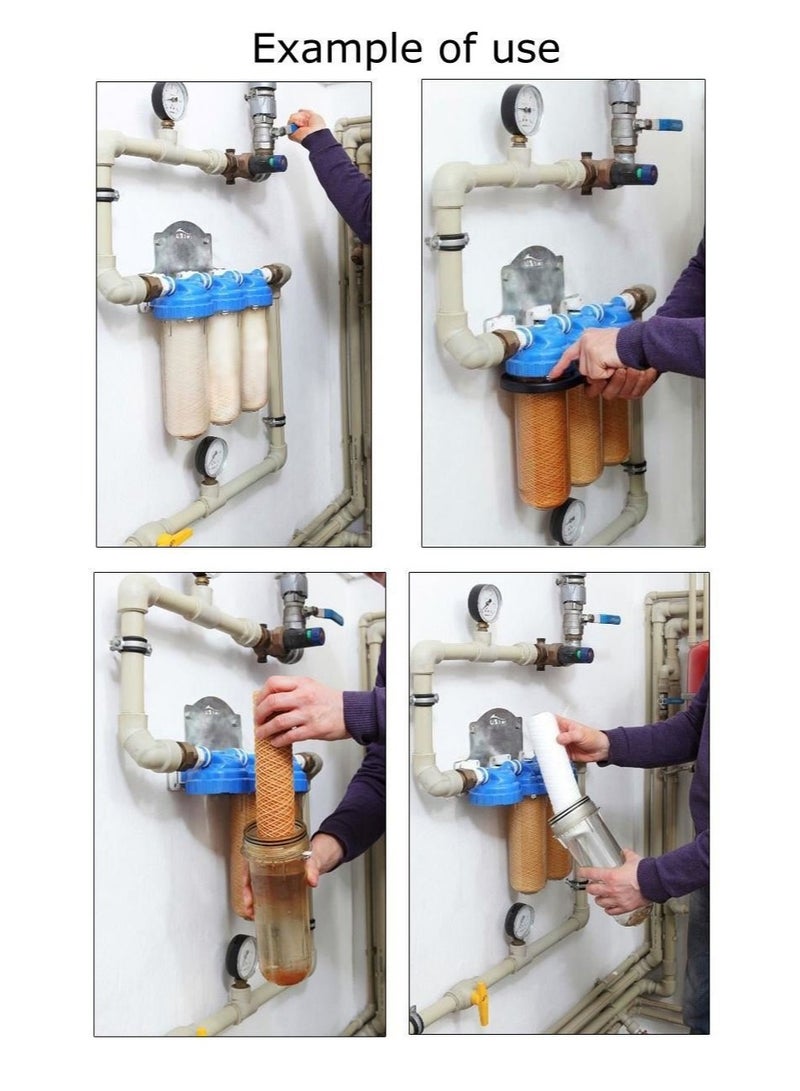 Example of use