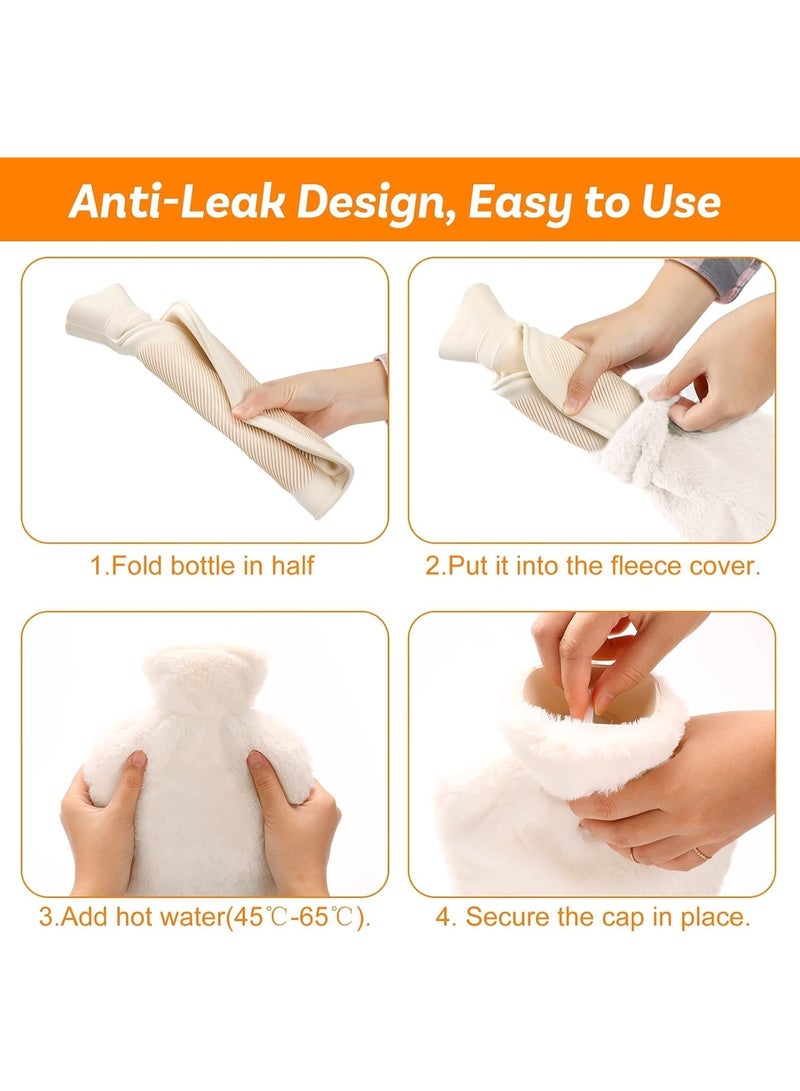 Anti-Leak Design, Easy to Use

1.Fold bottle in half

2.Put it into the fleece cover.

3.Add hot water(45℃-65℃).

4. Secure the cap in place.