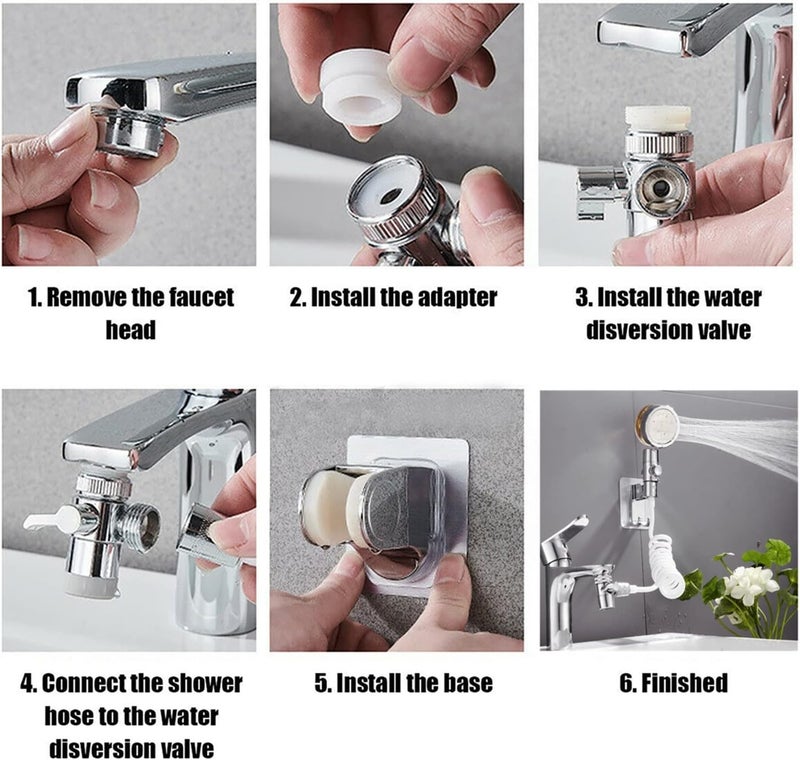 1. Remove the faucet head

2. Install the adapter

3. Install the water disversion valve

4. Connect the shower hose to the water disversion valve

5. Install the base

6. Finished