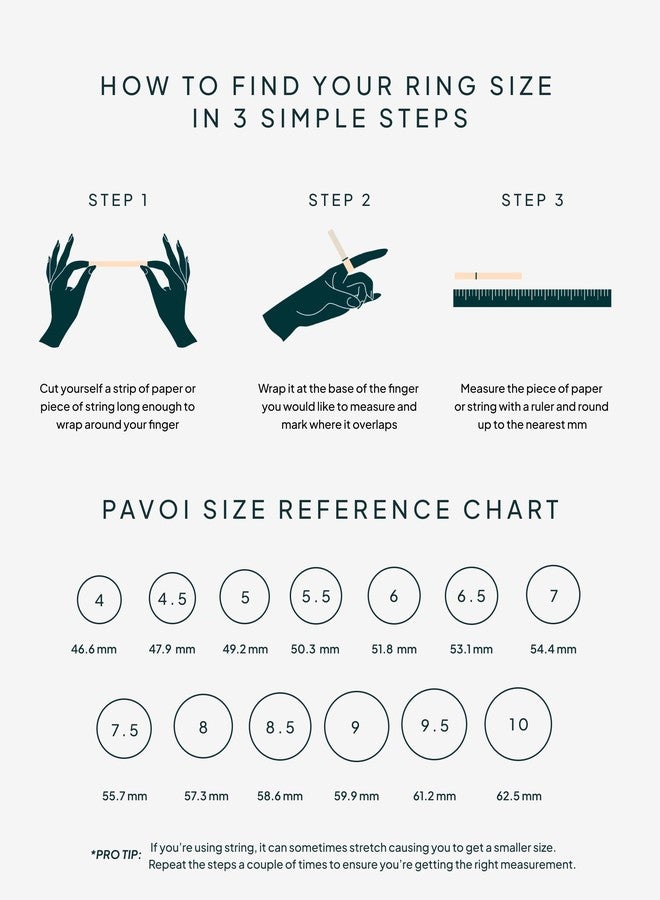 HOW TO FIND YOUR RING SIZE IN 3 SIMPLE STEPS

STEP 1

Cut yourself a strip of paper or piece of string long enough to wrap around your finger

STEP 2

Wrap it at the base of the finger you would like to measure and mark where it overlaps

STEP 3

Measure the piece of paper or string with a ruler and round up to the nearest mm

PAVOI SIZE REFERENCE CHART

4
46.6 mm

4.5
47.9 mm

5
49.2 mm

5.5
50.3 mm

6
51.8 mm

6.5
53.1 mm

7
54.4 mm

7.5
55.7 mm

8
57.3 mm

8.5
58.6 mm

9
59.9 mm

9.5
61.2 mm

10
62.5 mm

*PRO TIP: If you're using string, it can sometimes stretch causing you to get a smaller size. Repeat the steps a couple of times to ensure you're getting the right measurement.