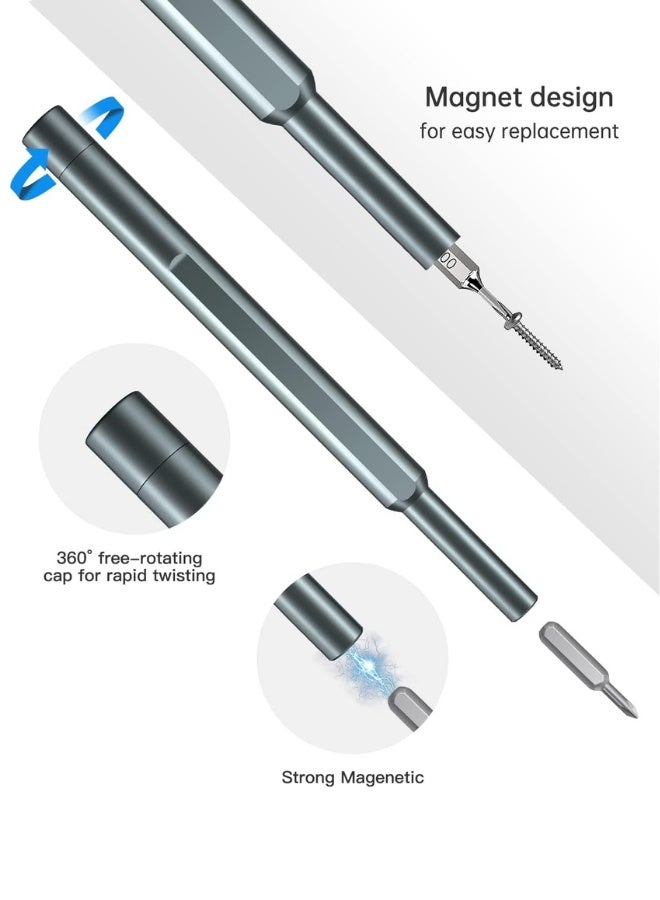 Magnet design
for easy replacement

00

360° free-rotating
cap for rapid twisting

Strong Magenetic