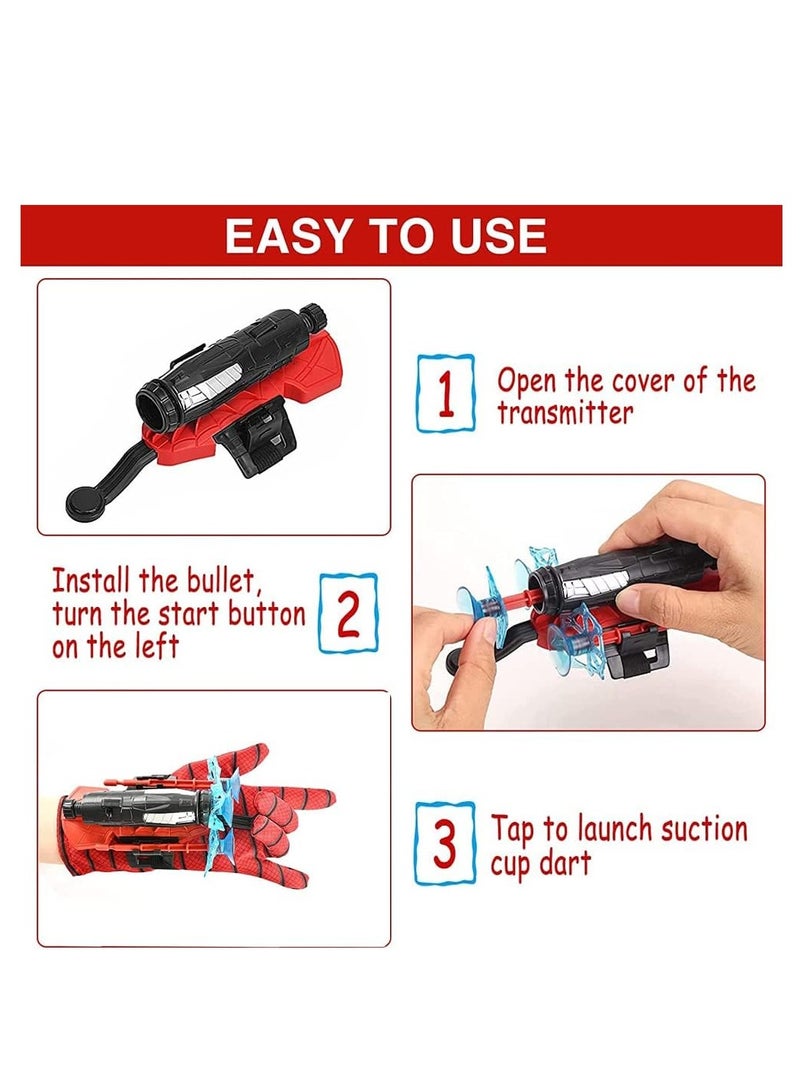 EASY TO USE

1 Open the cover of the transmitter

Install the bullet, turn the start button on the left 2

3 Tap to launch suction cup dart