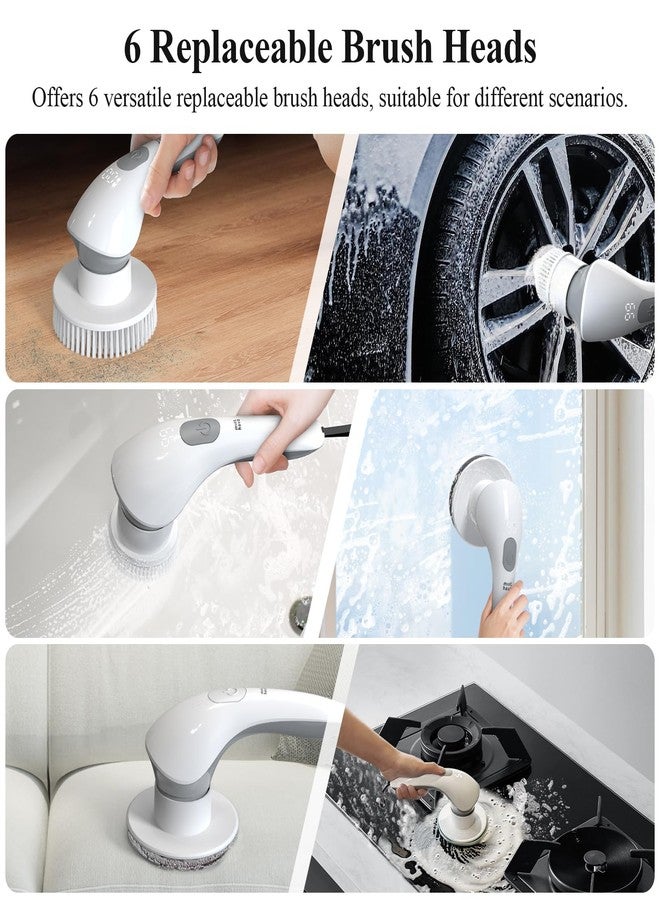 6 Replaceable Brush Heads

Offers 6 versatile replaceable brush heads, suitable for different scenarios.