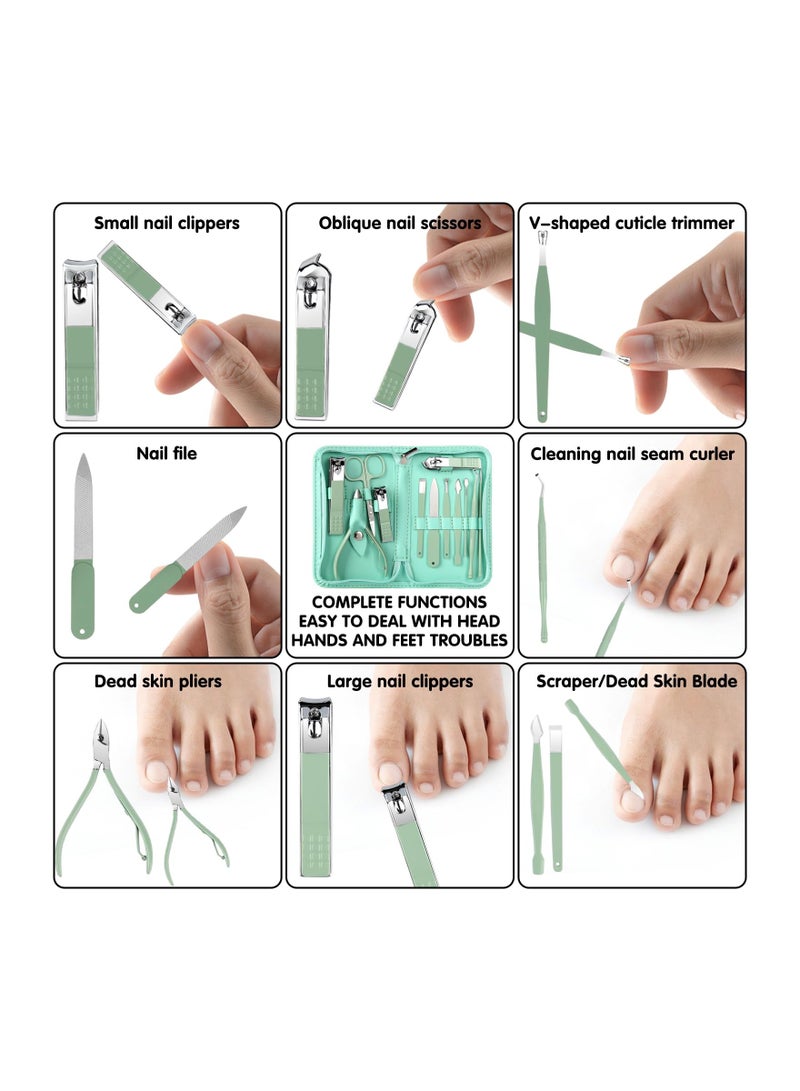 Small nail clippers

Oblique nail scissors

V-shaped cuticle trimmer

Nail file

COMPLETE FUNCTIONS EASY TO DEAL WITH HEAD HANDS AND FEET TROUBLES

Cleaning nail seam curler

Dead skin pliers

Large nail clippers

Scraper/Dead Skin Blade