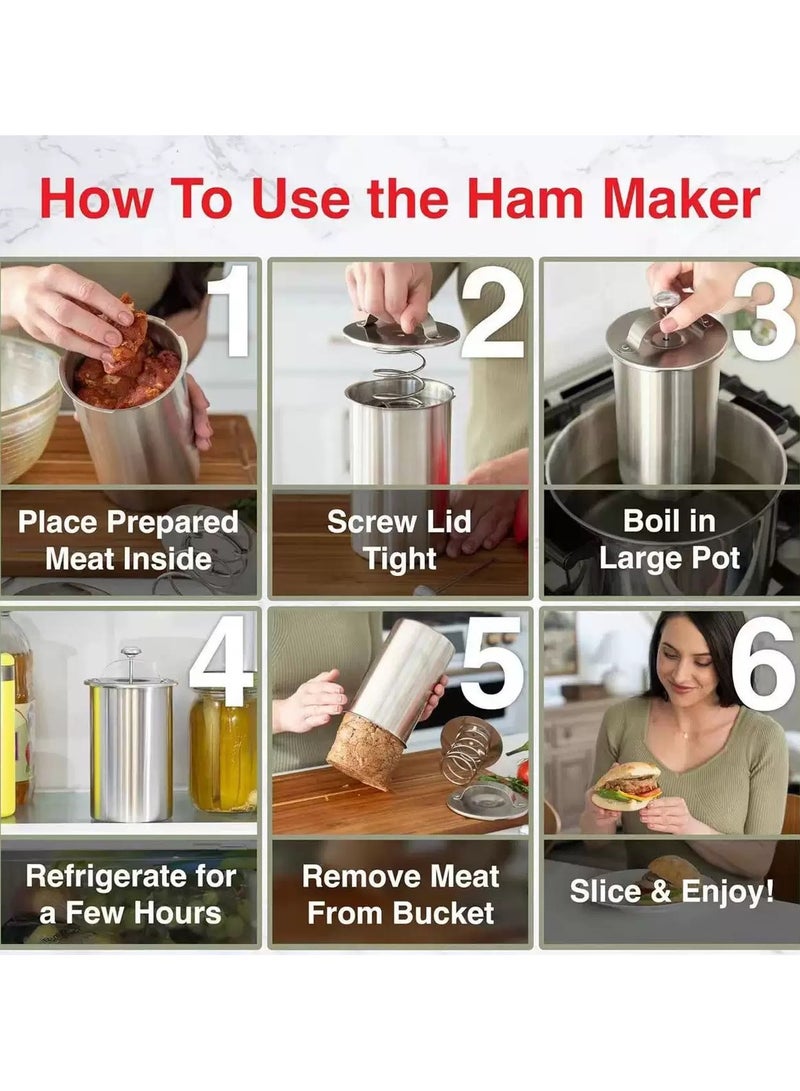 How To Use the Ham Maker

1
Place Prepared Meat Inside

2
Screw Lid Tight

3
Boil in Large Pot

4
Refrigerate for a Few Hours

5
Remove Meat From Bucket

6
Slice & Enjoy!