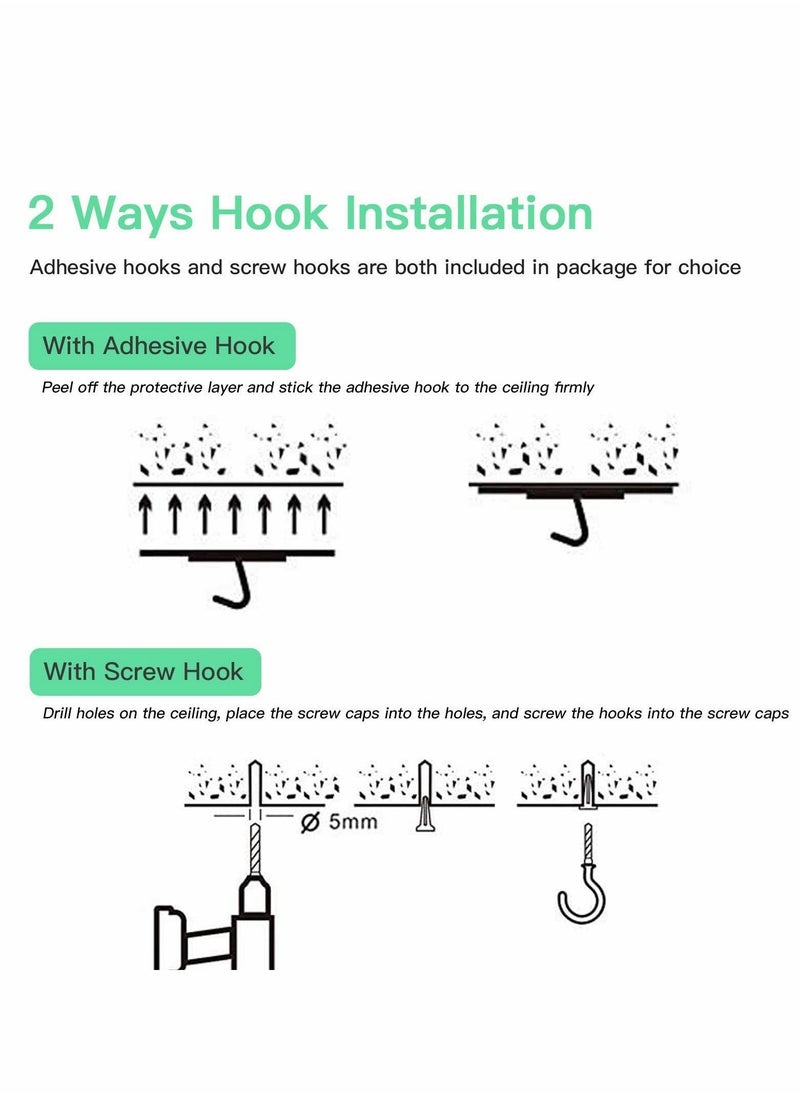 2 Ways Hook Installation

Adhesive hooks and screw hooks are both included in package for choice

With Adhesive Hook

Peel off the protective layer and stick the adhesive hook to the ceiling firmly

With Screw Hook

Drill holes on the ceiling, place the screw caps into the holes, and screw the hooks into the screw caps

Ø 5mm