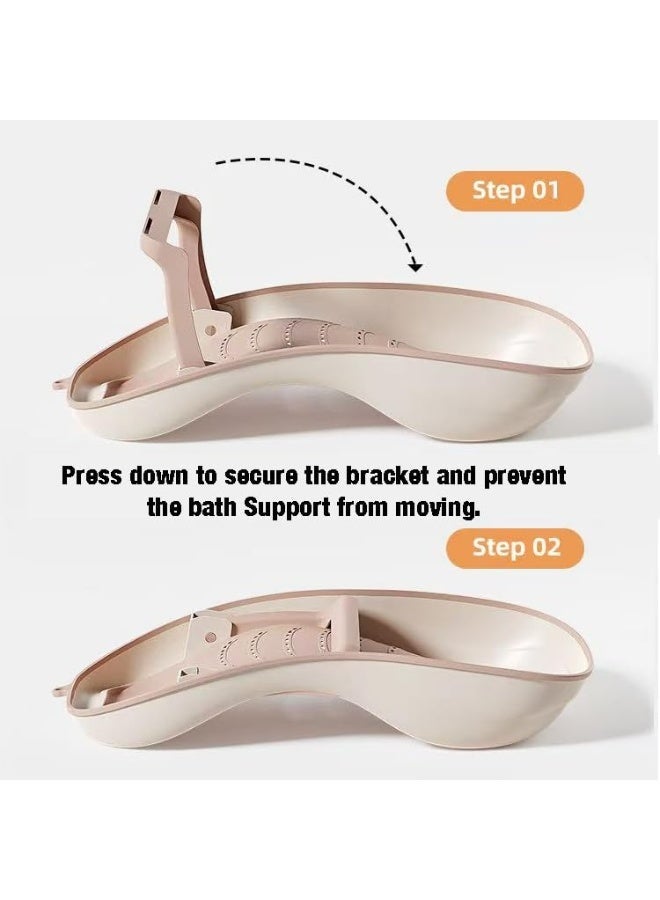 Step 01

Press down to secure the bracket and prevent the bath Support from moving.

Step 02