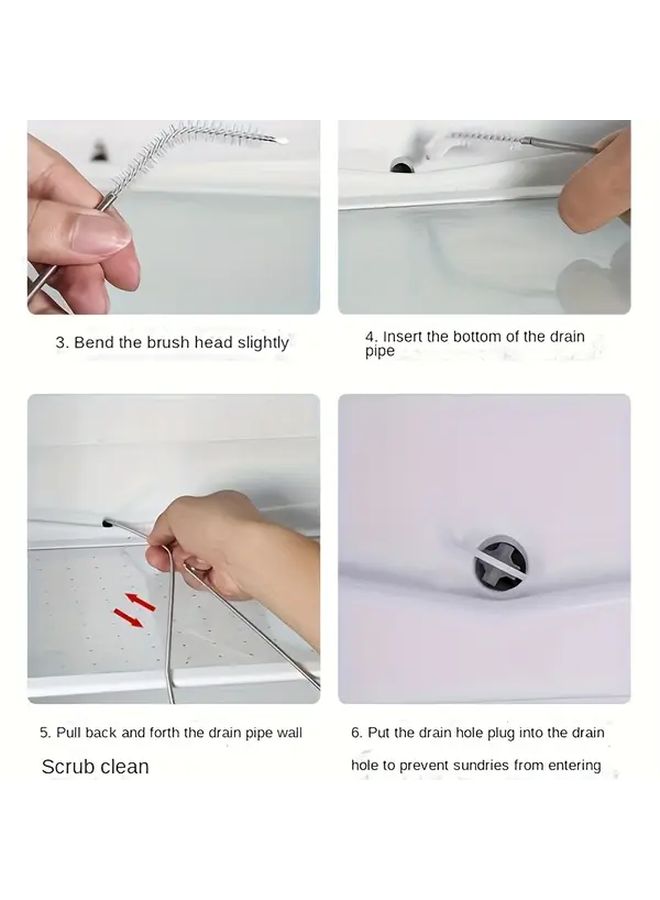 3. Bend the brush head slightly

4. Insert the bottom of the drain pipe

5. Pull back and forth the drain pipe wall

Scrub clean

6. Put the drain hole plug into the drain hole to prevent sundries from entering