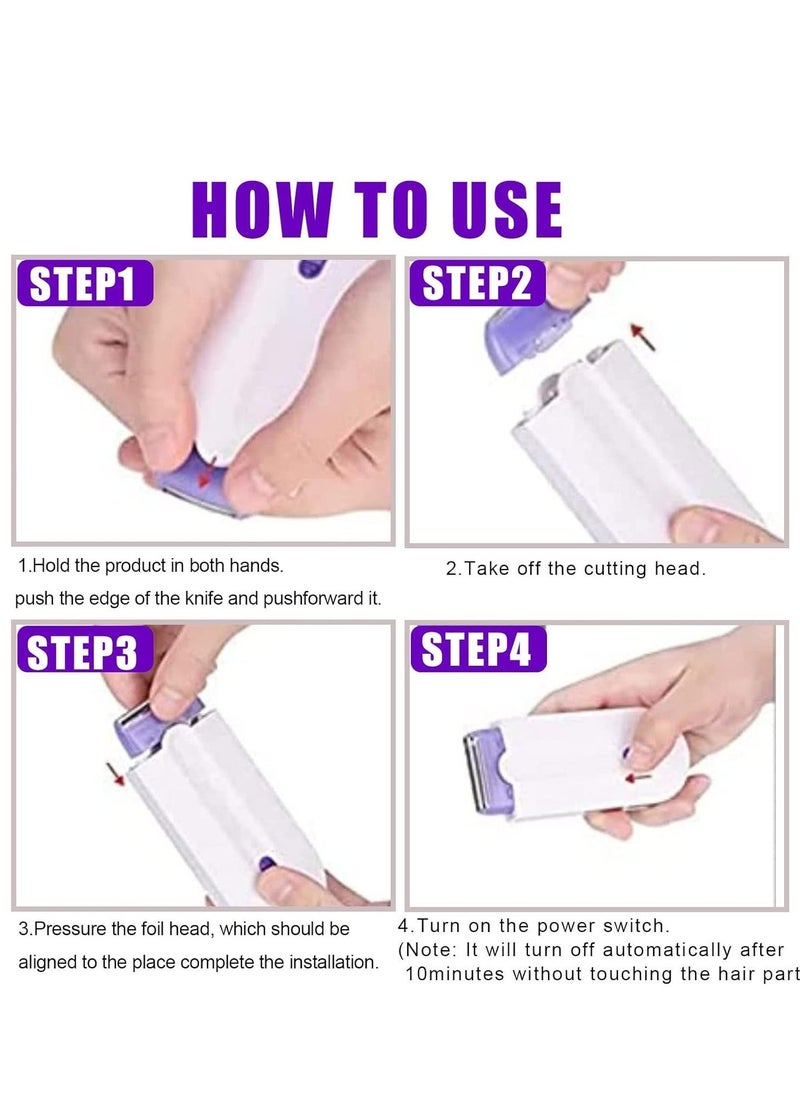 HOW TO USE

STEP1

1.Hold the product in both hands.
push the edge of the knife and pushforward it.

STEP2

2.Take off the cutting head.

STEP3

3.Pressure the foil head, which should be aligned to the place complete the installation.

STEP4

4.Turn on the power switch.
(Note: It will turn off automatically after 10minutes without touching the hair part