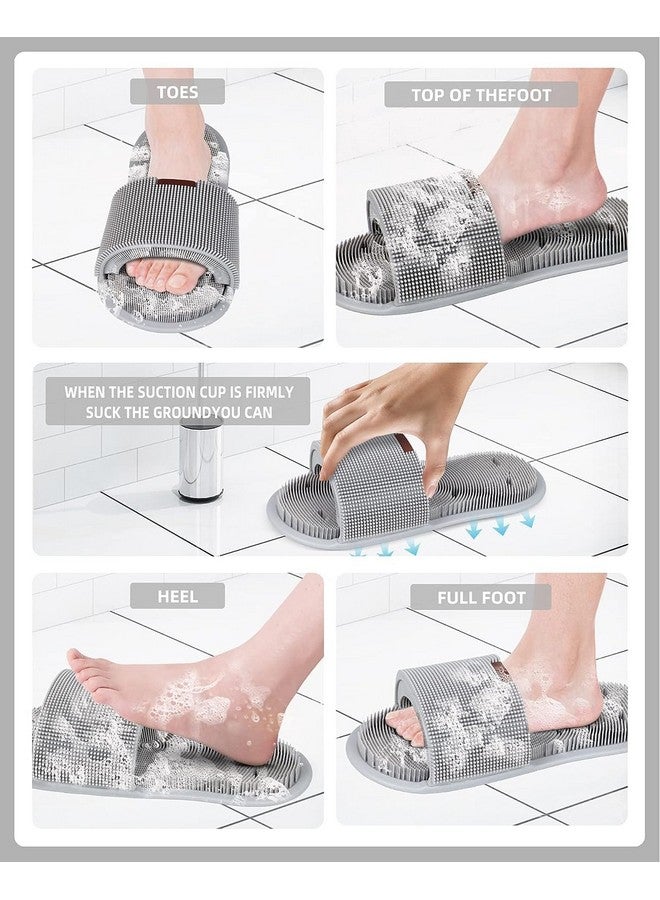 TOES

TOP OF THEFOOT

WHEN THE SUCTION CUP IS FIRMLY SUCK THE GROUNDYOU CAN

HEEL

FULL FOOT