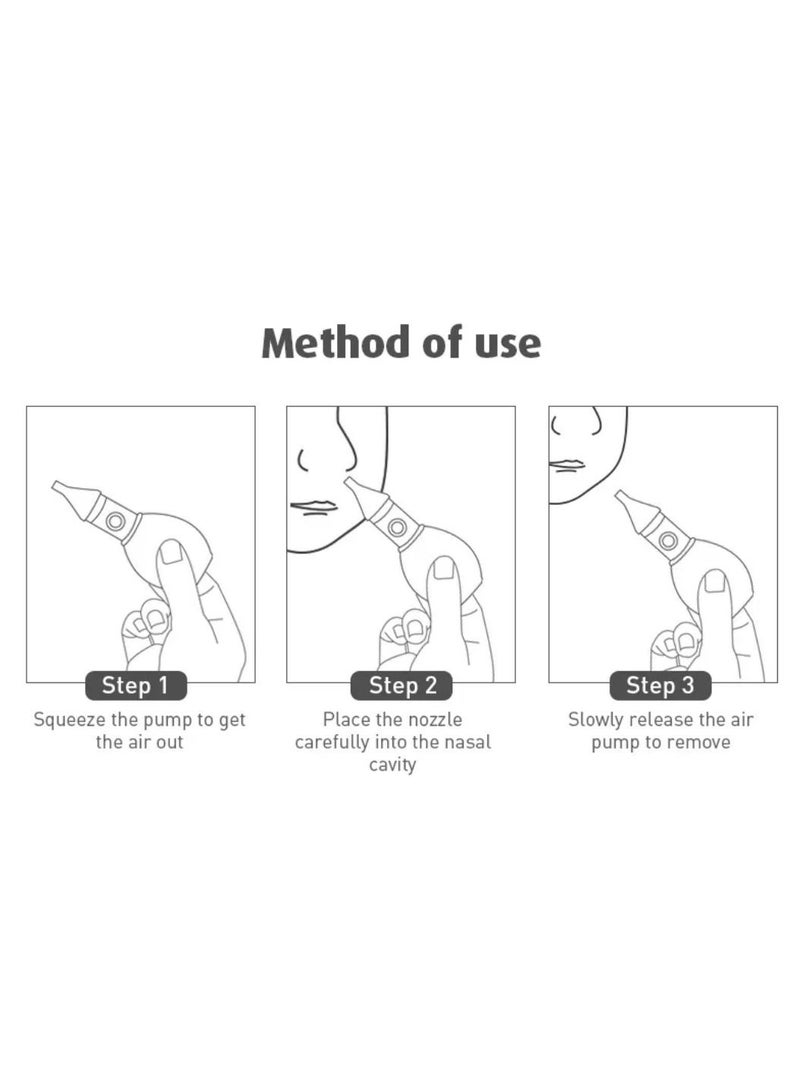 Method of use

Step 1

Squeeze the pump to get the air out

Step 2

Place the nozzle carefully into the nasal cavity

Step 3

Slowly release the air pump to remove