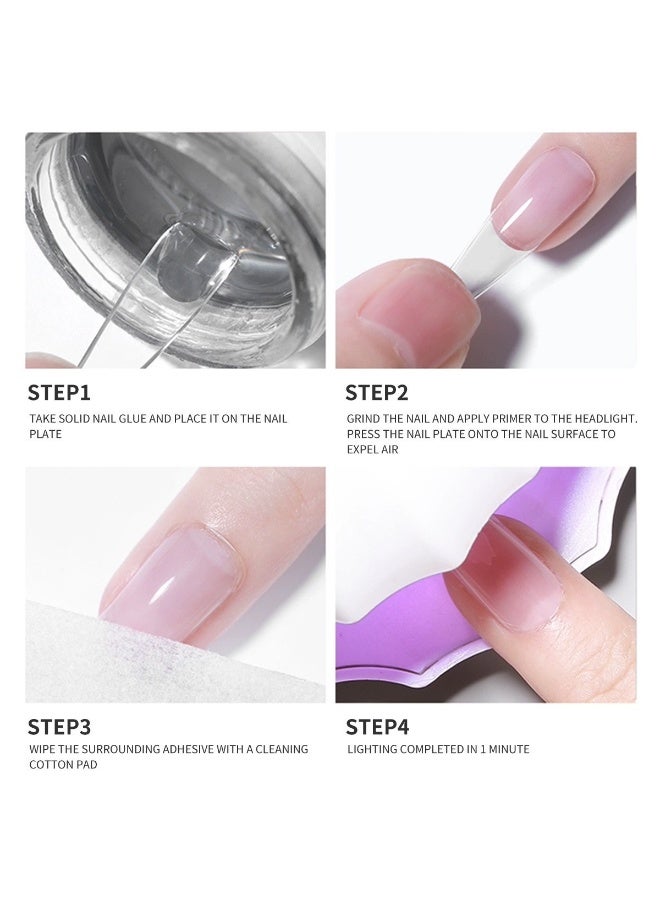 STEP1

TAKE SOLID NAIL GLUE AND PLACE IT ON THE NAIL PLATE

STEP2

GRIND THE NAIL AND APPLY PRIMER TO THE HEADLIGHT. PRESS THE NAIL PLATE ONTO THE NAIL SURFACE TO EXPEL AIR

STEP3

WIPE THE SURROUNDING ADHESIVE WITH A CLEANING COTTON PAD

STEP4

LIGHTING COMPLETED IN 1 MINUTE