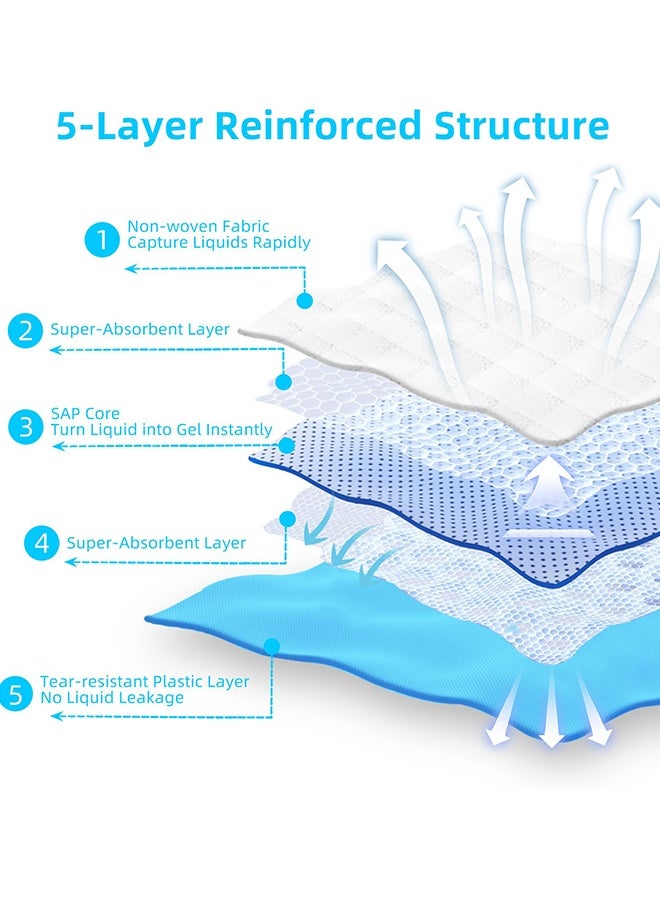 5-Layer Reinforced Structure

1 Non-woven Fabric
Capture Liquids Rapidly

2 Super-Absorbent Layer

3 SAP Core
Turn Liquid into Gel Instantly

4 Super-Absorbent Layer

5 Tear-resistant Plastic Layer
No Liquid Leakage