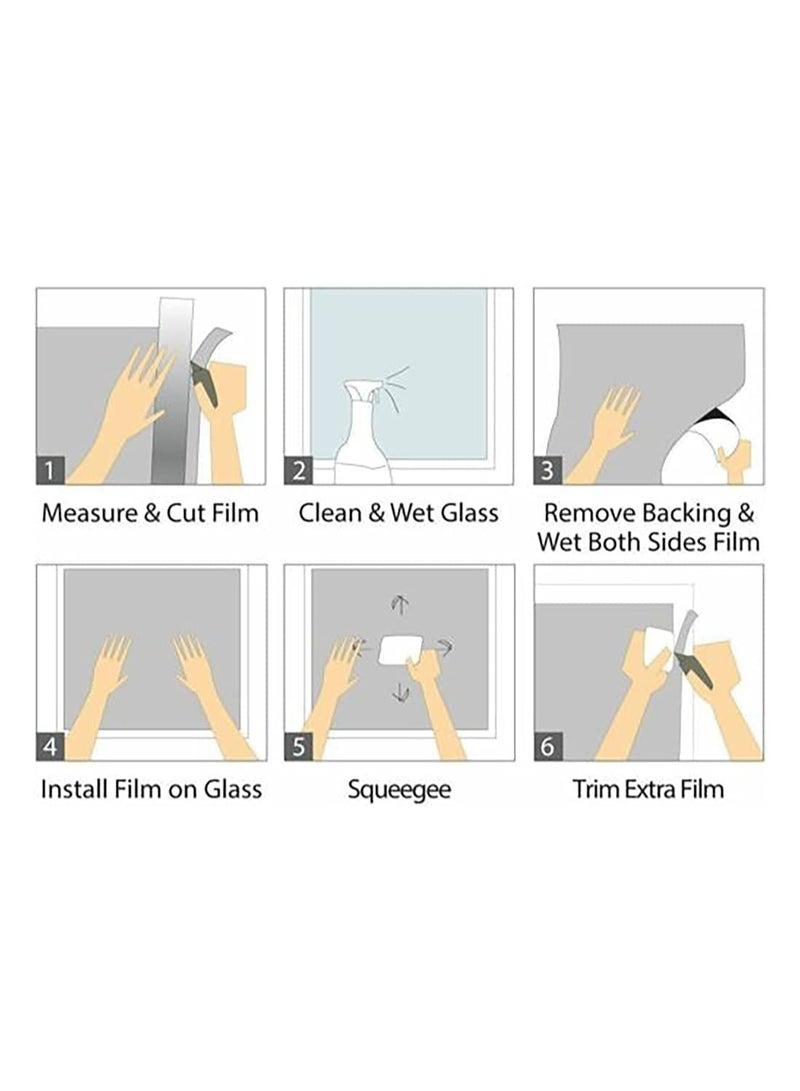 1
Measure & Cut Film

2
Clean & Wet Glass

3
Remove Backing & Wet Both Sides Film

4
Install Film on Glass

5
Squeegee

6
Trim Extra Film